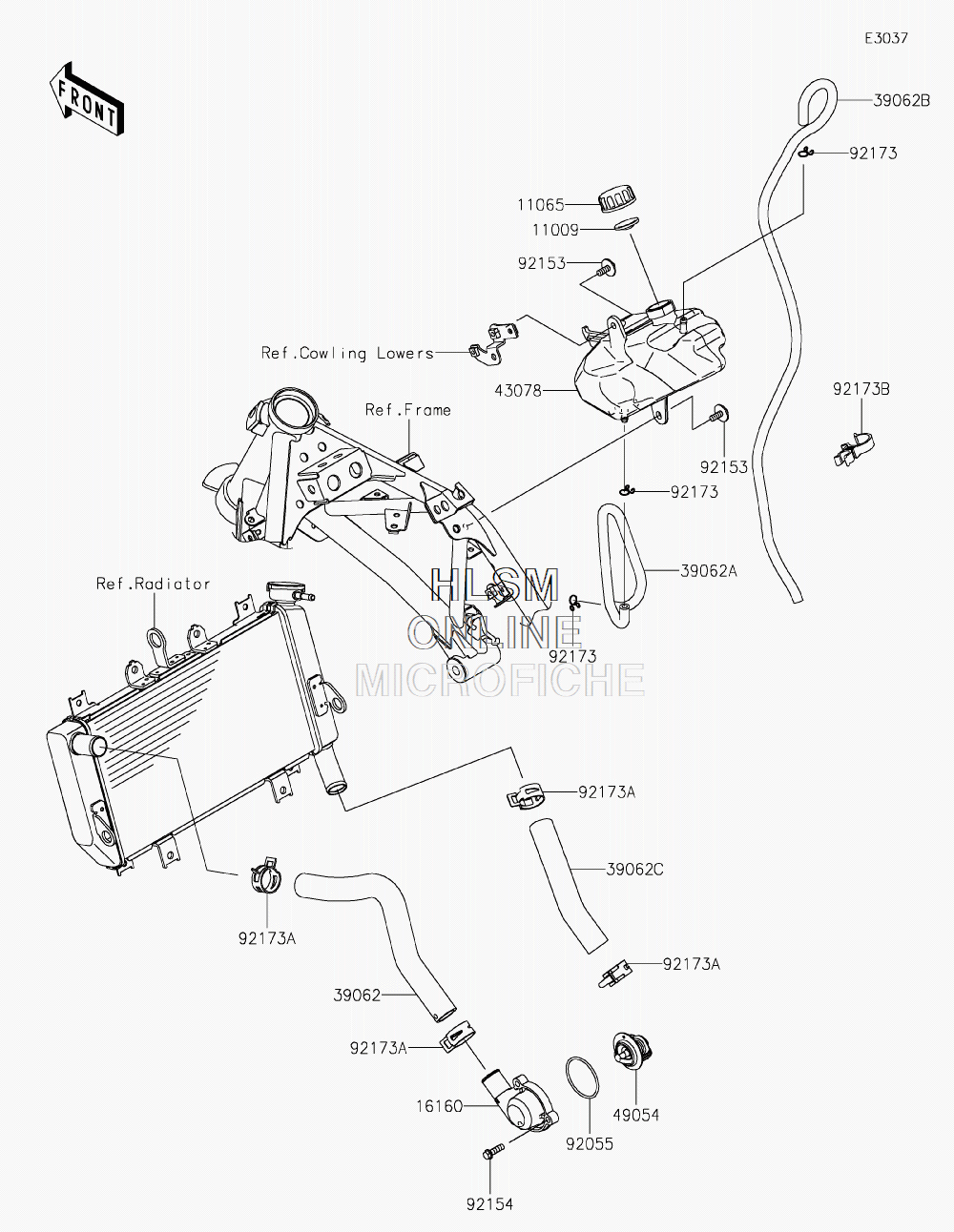 E3037

FRONT

39062B
92173
11065
11009
92153
Ref.Cowling Lowers
43078
Ref.Frame
92173B
92153
92173
39062A
Ref.Radiator
HLSM
ONLINE
MICROFICHE
92173
92173A
39062C
92173A
92173A
39062
92173A
16160
92055
49054
92154