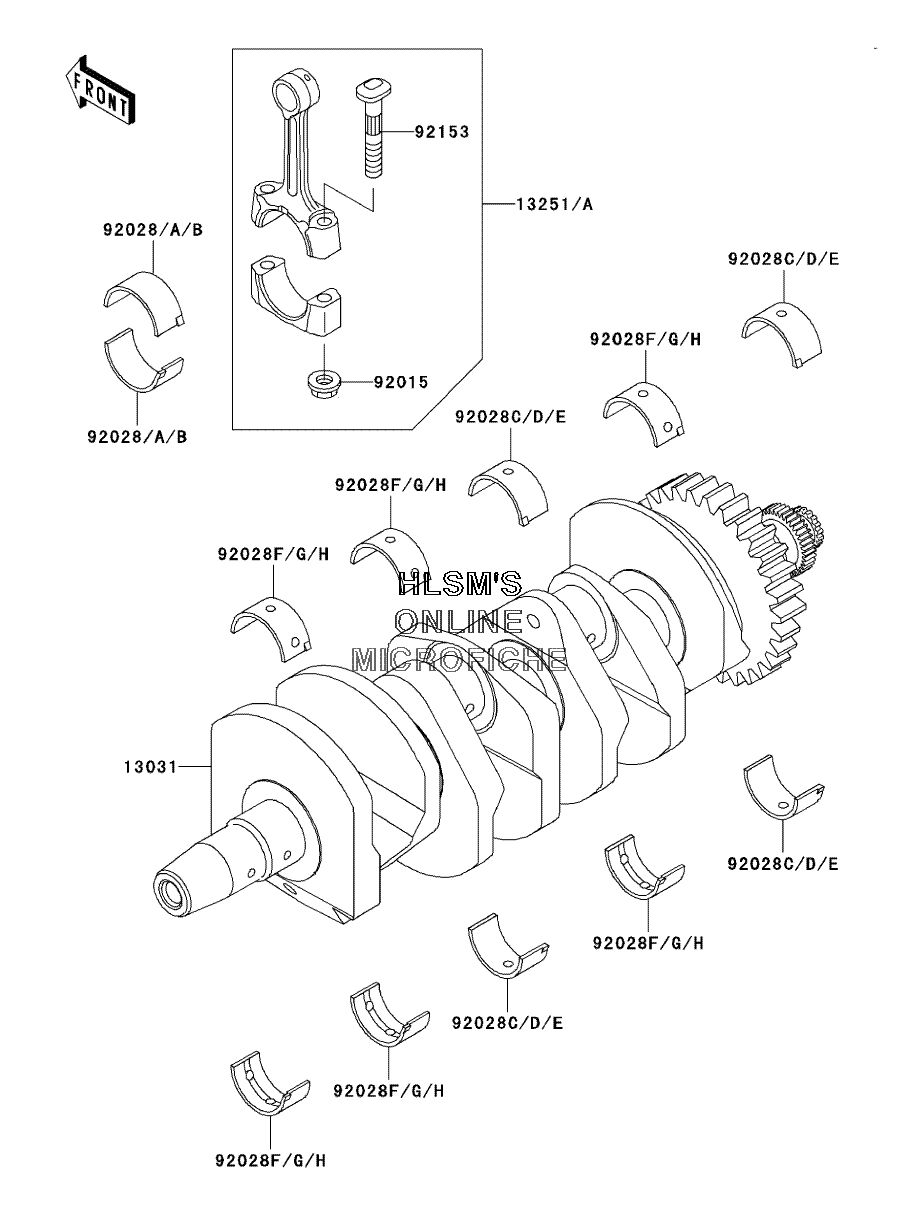 FRONT

92153

13251/A

92028/A/B

92028/A/B

92015

92028C/D/E

92028F/G/H

92028C/D/E

92028F/G/H

92028F/G/H

HLSM'S
ONLINE
MICROFICHE

13031

92028C/D/E

92028F/G/H

92028C/D/E

92028F/G/H

92028F/G/H