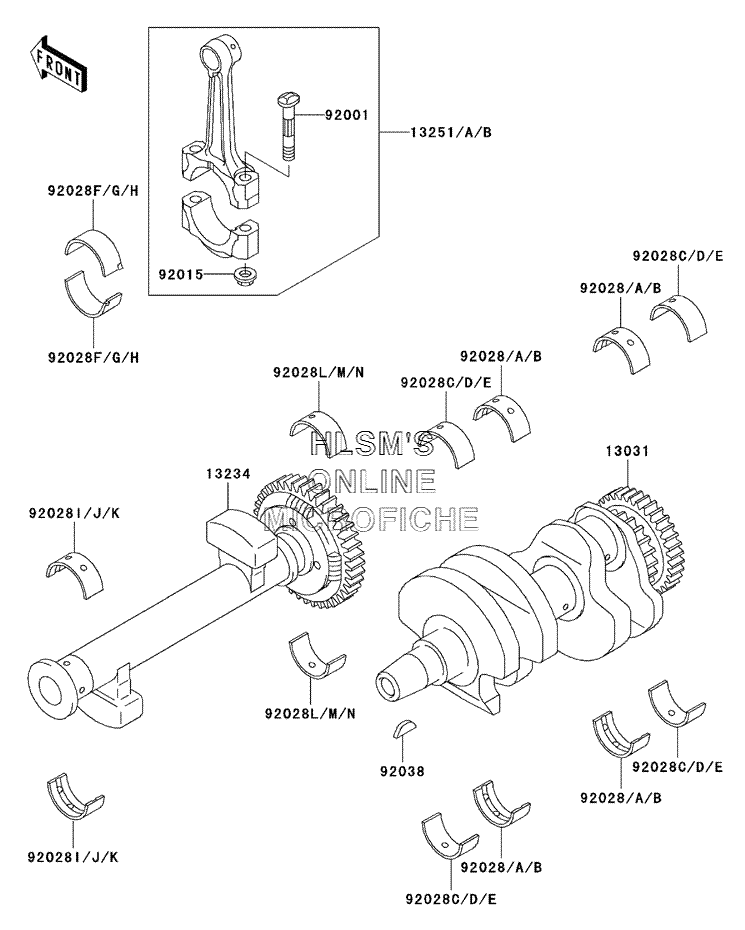 FRONT

92001

13251/A/B

92028F/G/H

92015

92028F/G/H

92028C/D/E

92028/A/B

92028/A/B

92028L/M/N

92028C/D/E

HLSM'S
ONLINE
MICROFICHE

13234

13031

92028I/J/K

92028L/M/N

92038

92028C/D/E

92028/A/B

92028I/J/K

92028/A/B

92028C/D/E