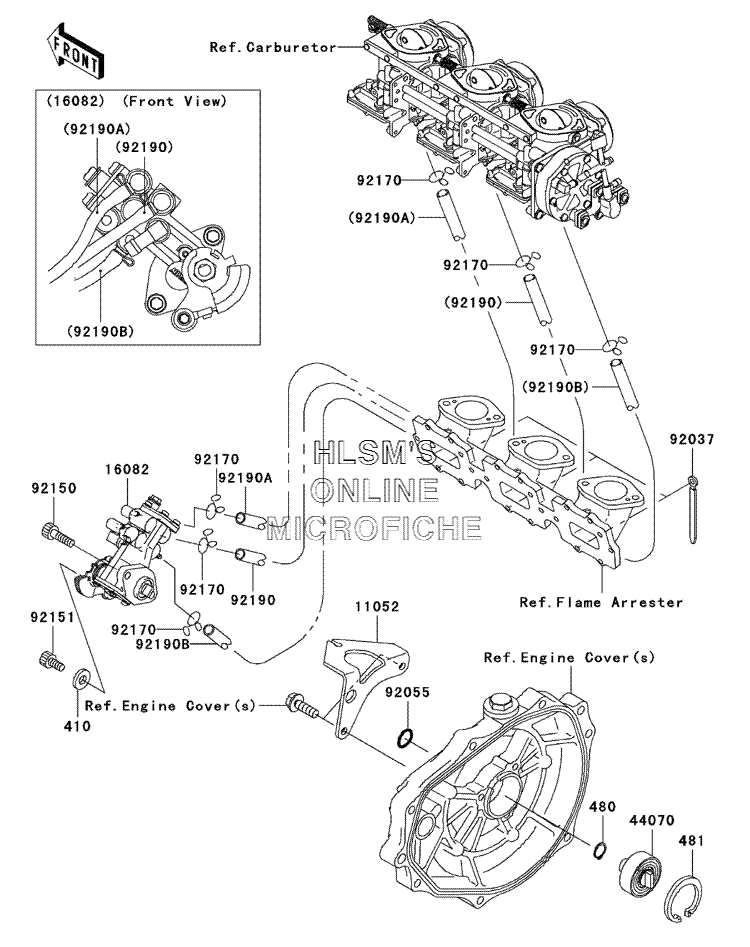 FRONT

(16082) (Front View)
(92190A)
(92190)
(92190B)

Ref.Carburetor
92170
(92190A)
92170
(92190)
92170
(92190B)
92037

HLSM'S
ONLINE
MICROFICHE

16082
92150
92170
92190A
92170
92190
92170
92190B
92151
410
Ref.Engine Cover(s)
11052
92055
Ref.Flame Arrester
Ref.Engine Cover(s)
480
44070
481