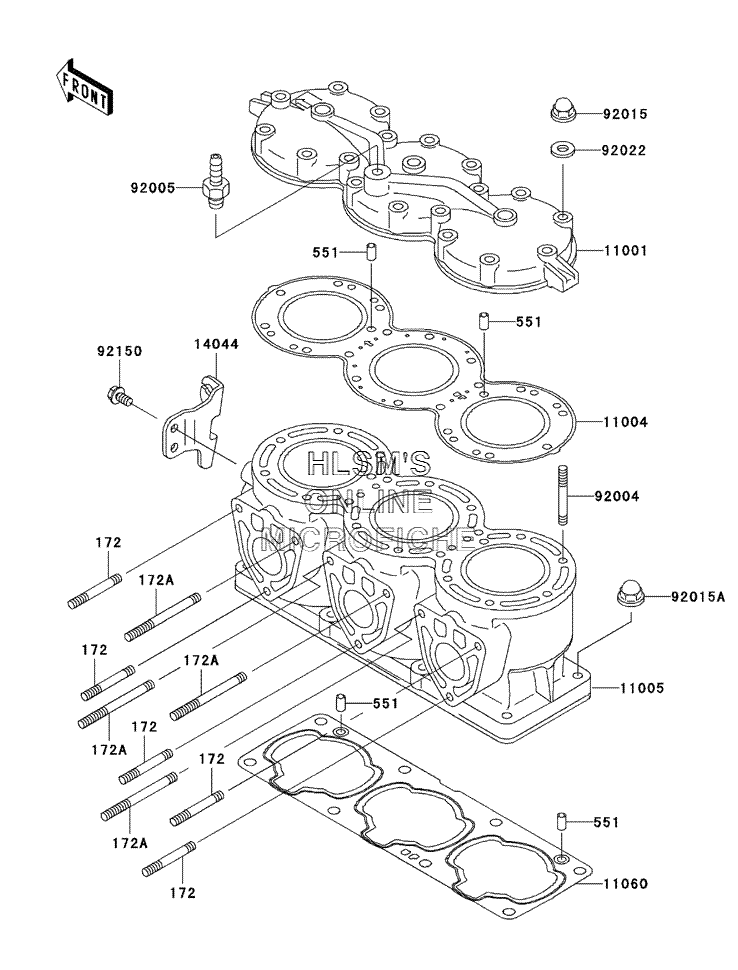 FRONT

92015
92022
92005
11001
551
551
92150
14044
11004
HLSM'S
ONLINE
MICROFICHE
92004
172
172A
92015A
172
172A
11005
172A
172
551
172
172A
551
172
11060