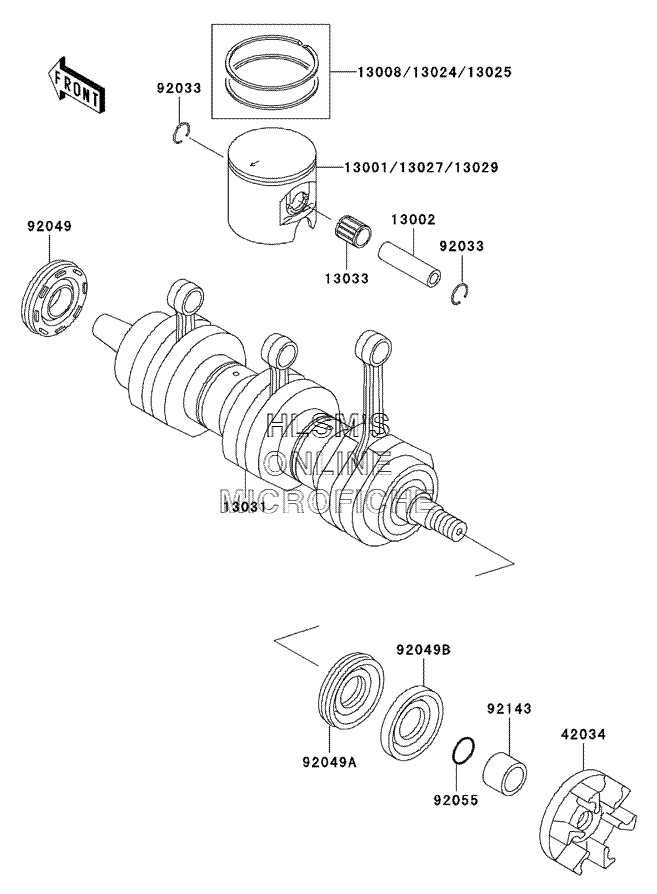 FRONT

92033

13008/13024/13025

13001/13027/13029

92049

13002

92033

13033

HLSM'S
ONLINE
MICROFICHE

13031

92049B

92143

42034

92049A

92055