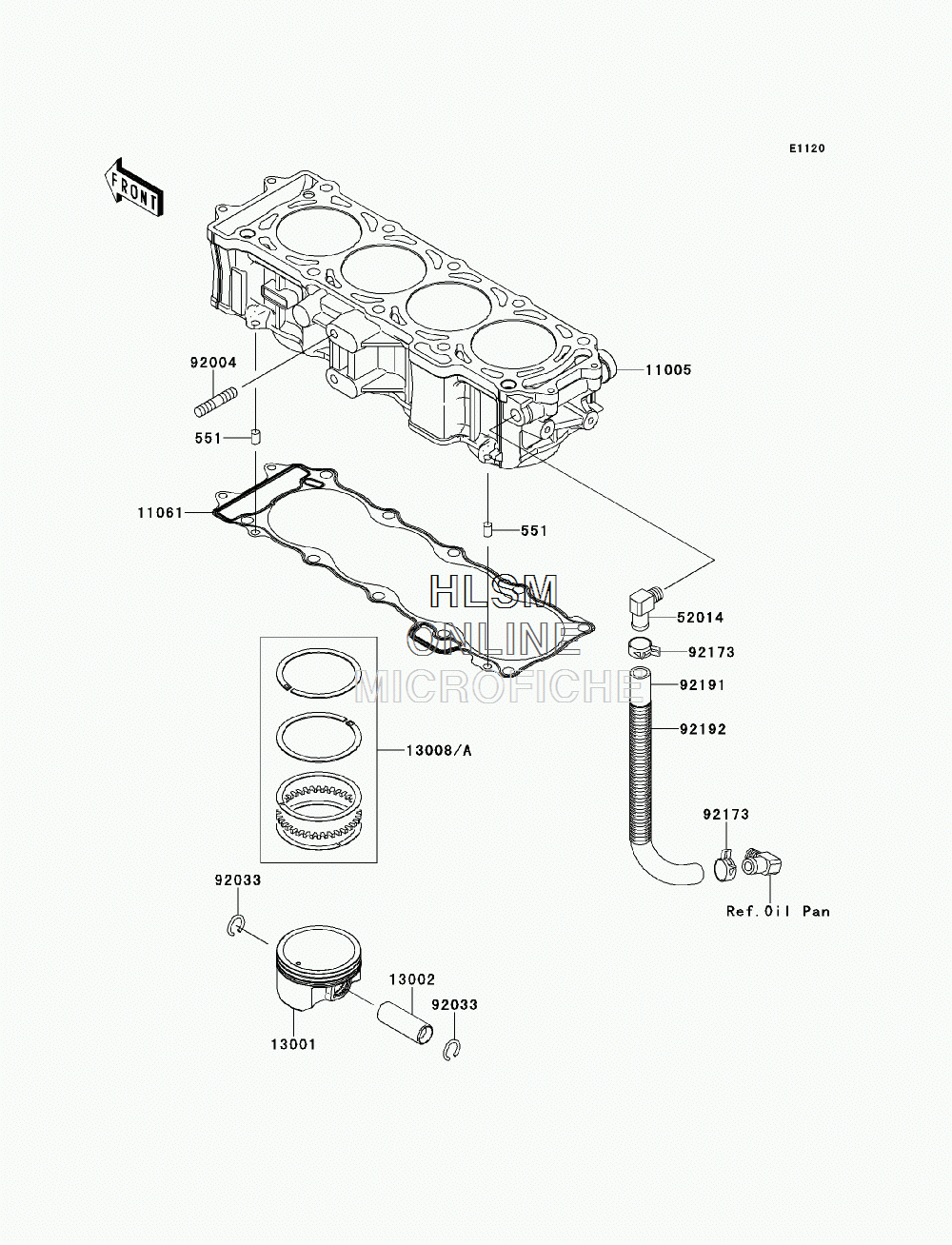 E1120

FRONT

92004

11005

551

11061

551

HLSM
ONLINE
MICROFICHE

52014

92173

92191

92192

13008/A

92173

Ref.Oil Pan

92033

13002

92033

13001