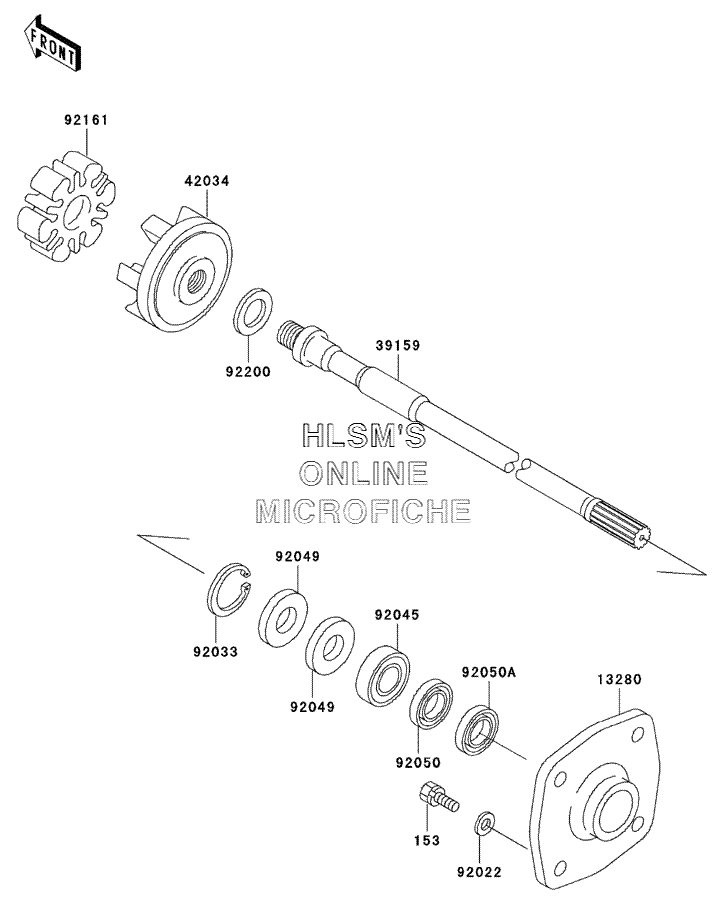 FRONT

92161

42034

92200

39159

HLSM'S
ONLINE
MICROFICHE

92049

92033

92045

92049

92050A

13280

92050

153

92022