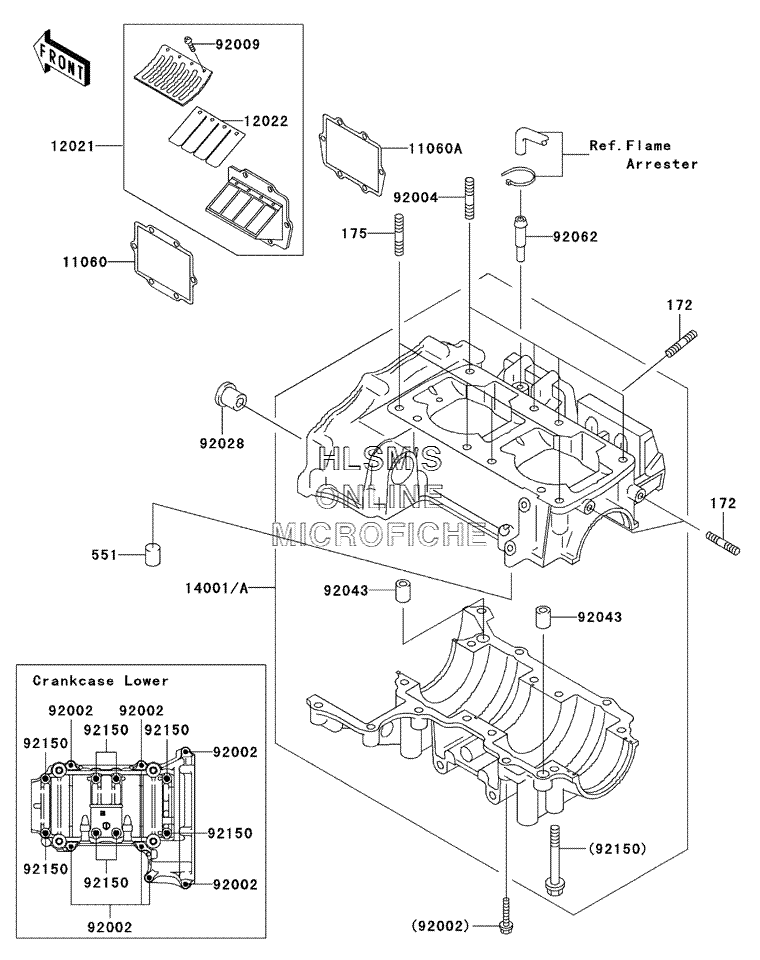 FRONT

92009

12022

12021

11060A

Ref.Flame Arrester

92004

175

92062

11060

172

92028

HLSM'S ONLINE MICROFICHE

172

551

14001/A

92043

92043

Crankcase Lower

92002 92002

92150 92150

92150

92002

92150

92150

92150

92002

92002

(92150)

(92002)