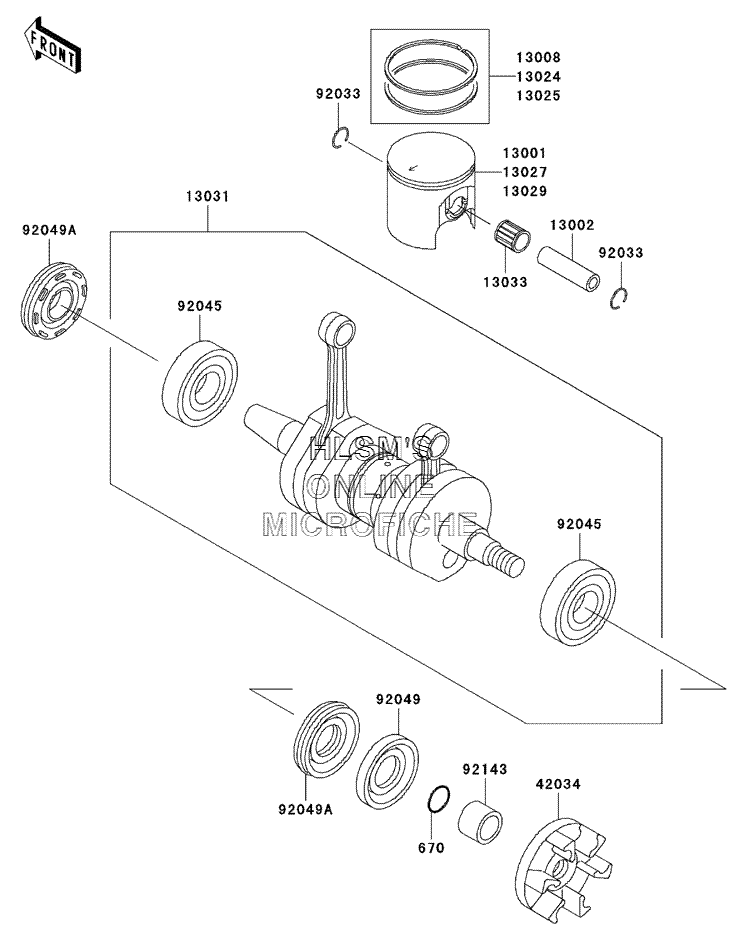 FRONT

13008
13024
13025

92033

13001
13027
13029

13031

92049A

13002

92033

13033

92045

HLSM'S
ONLINE
MICROFICHE

92045

92049

92143

42034

92049A

670