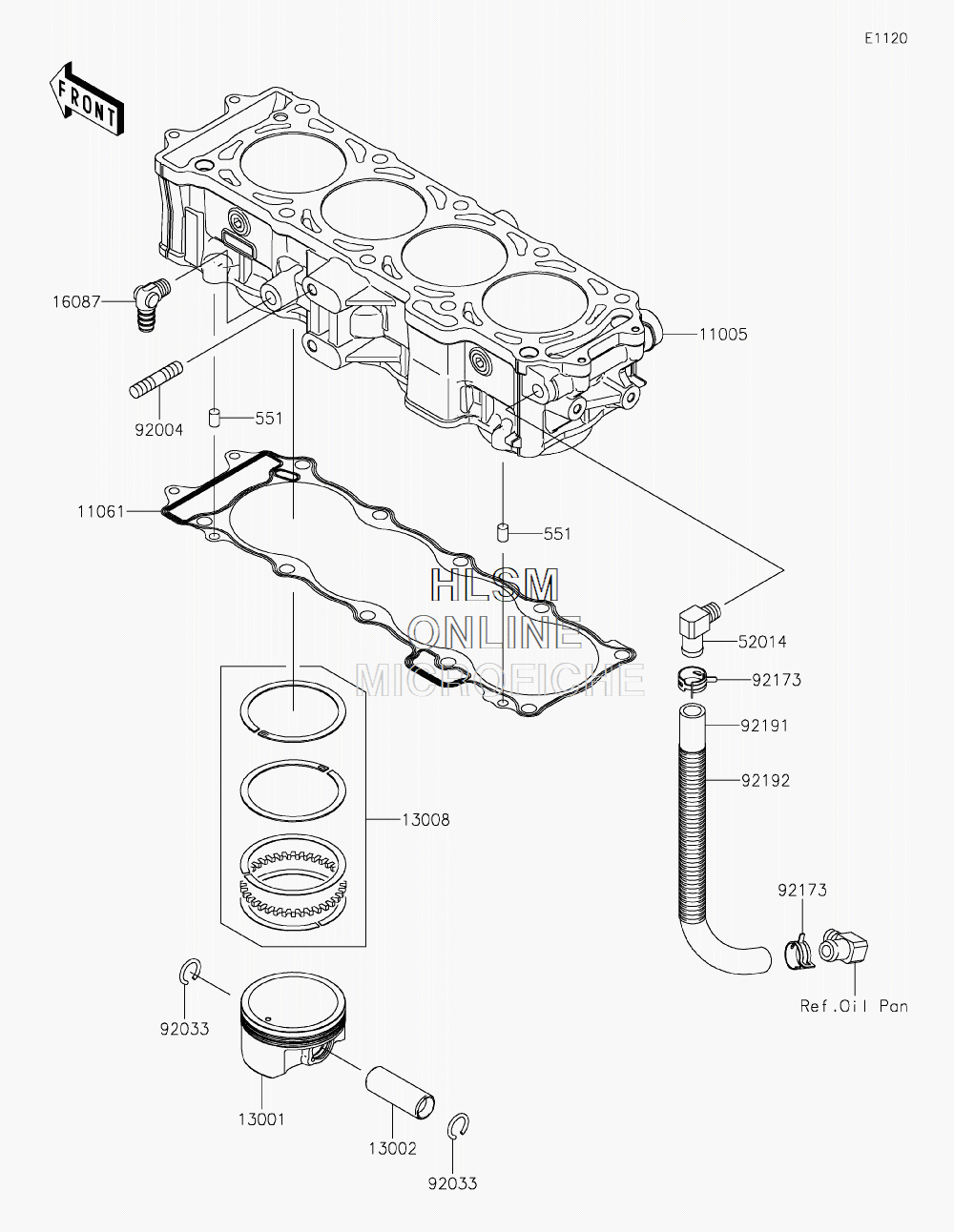 E1120

FRONT

16087

11005

92004

551

11061

551

HLSM
ONLINE
MICROFICHE

52014

92173

92191

92192

13008

92173

Ref.Oil Pan

92033

13001

13002

92033