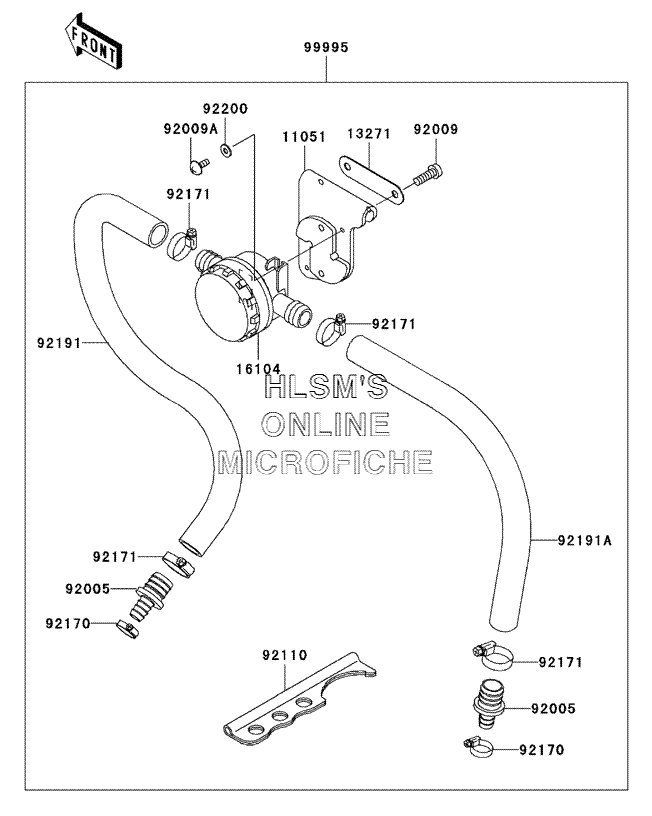 FRONT

99995

92200

92009A

11051

13271

92009

92171

92171

92191

16104

HLSM'S
ONLINE
MICROFICHE

92191A

92171

92005

92170

92110

92171

92005

92170