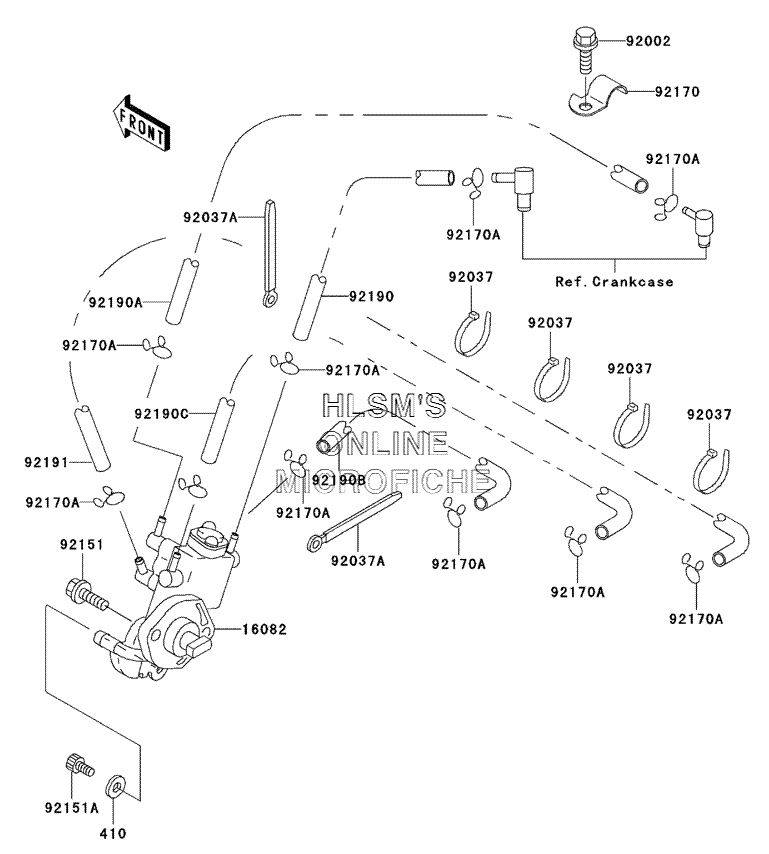 92002
92170
FRONT
92170A
92037A
92170A
Ref.Crankcase
92037
92190A
92190
92037
92170A
92170A
92037
92190C
HLSM'S
ONLINE
MICROFICHE
92037
92191
92190B
92170A
92170A
92151
92037A
92170A
92170A
92170A
16082
92151A
410