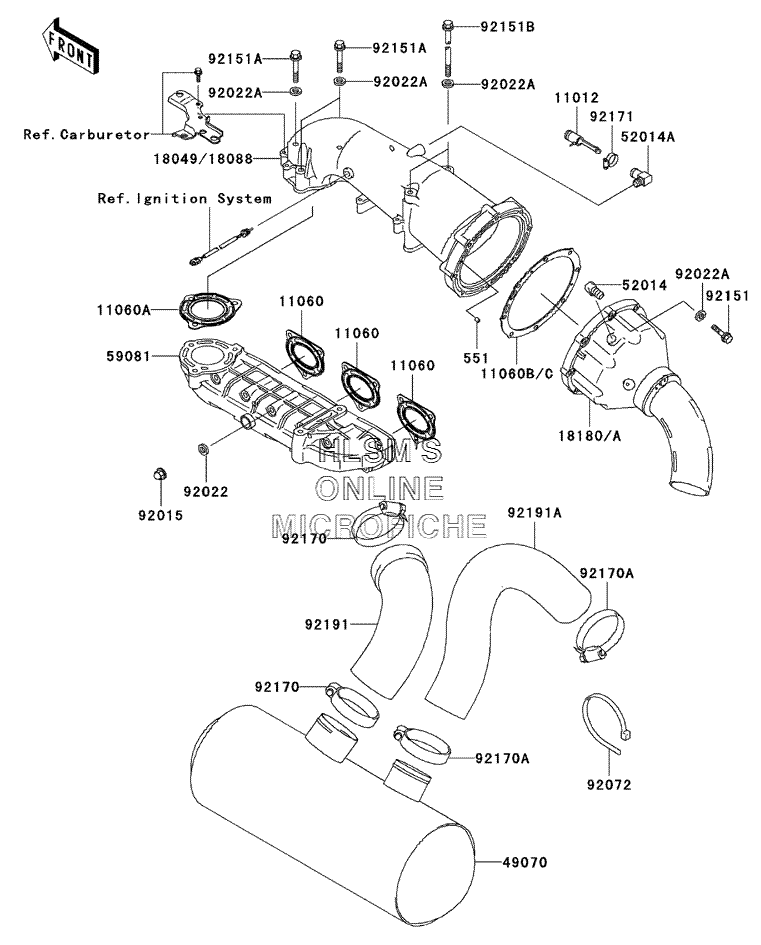 FRONT

92151B
92151A
92151A
92022A
92022A
92022A
11012
92171
52014A
Ref.Carburetor
18049/18088
Ref.Ignition System
11060A
11060
11060
11060
59081
551
11060B/C
52014
92022A
92151
18180/A
92022
92015
FILSM'S ONLINE MICROFICHE
92170
92191A
92170A
92191
92170
92170A
92072
49070