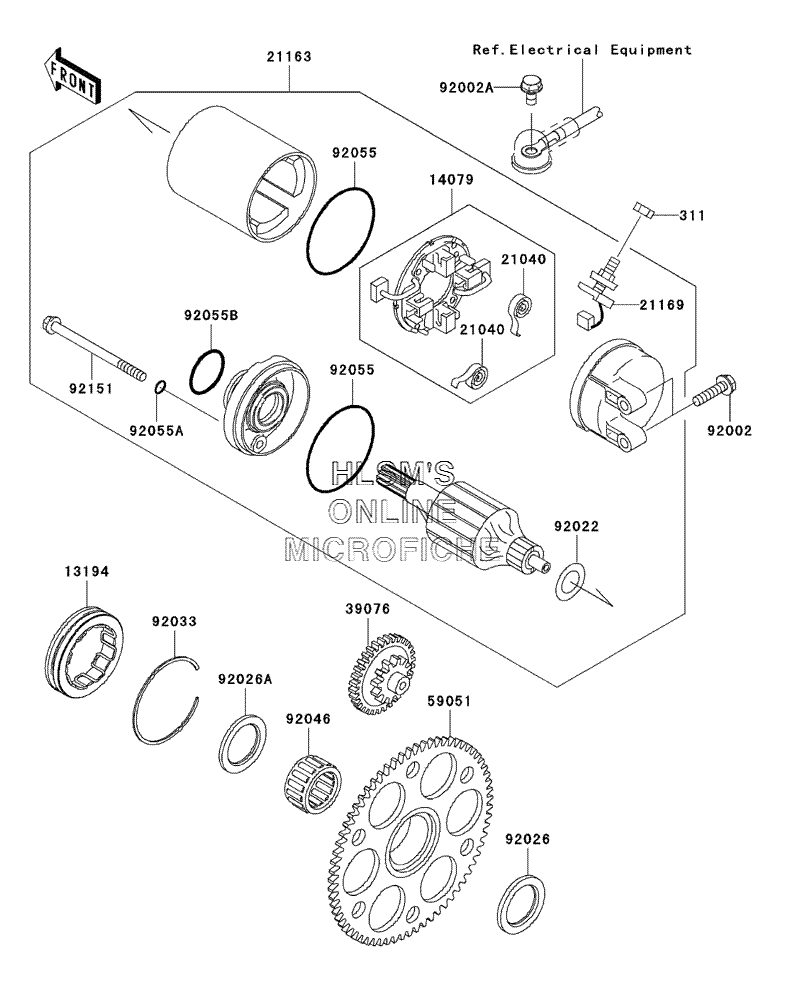 FRONT

21163

Ref.Electrical Equipment

92002A

92055

14079

311

21040

21169

92055B

21040

92151

92055

92055A

92002

HLSM'S
ONLINE
MICROFICHE

92022

13194

92033

39076

92026A

92046

59051

92026