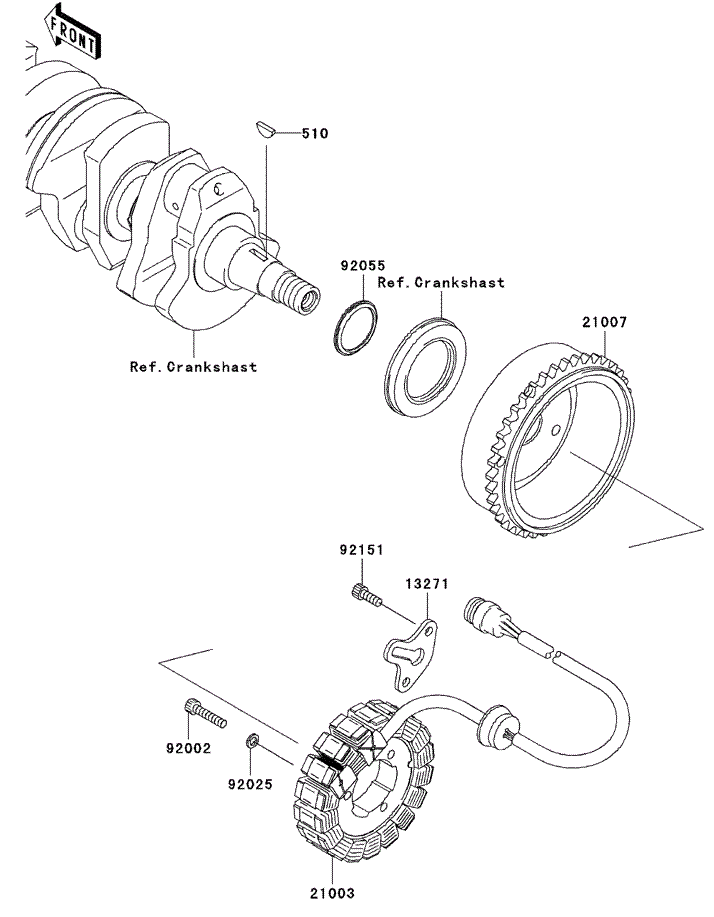 FRONT

510

92055

Ref.Crankshast

Ref.Crankshast

21007

92151

13271

92002

92025

21003