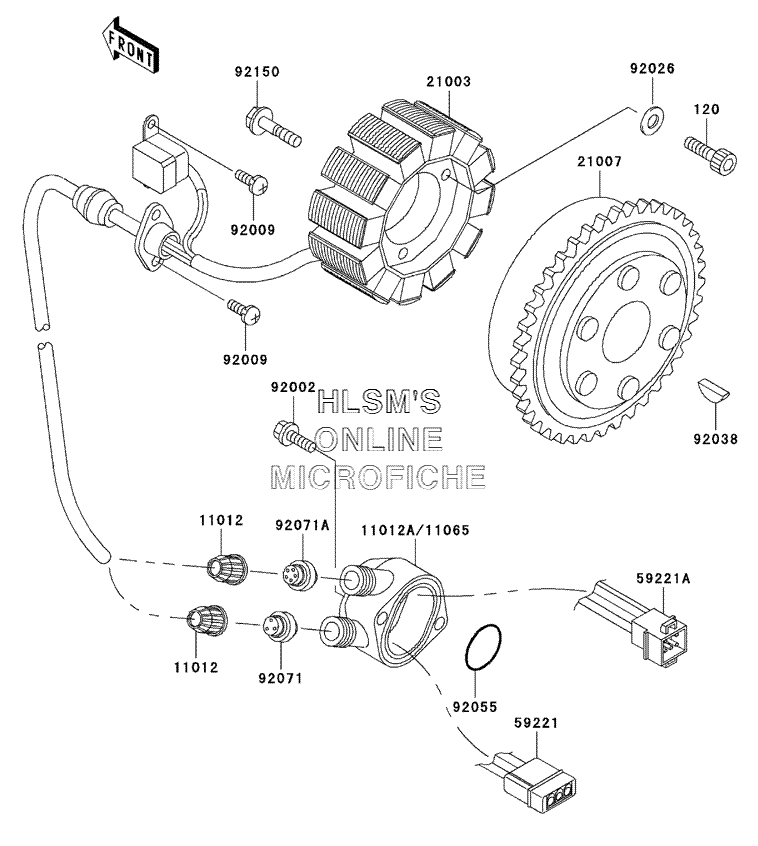 FRONT

92150

21003

92026

120

21007

92009

92009

92002

HLSM'S
ONLINE
MICROFICHE

92038

11012

92071A

11012A/11065

59221A

11012

92071

92055

59221