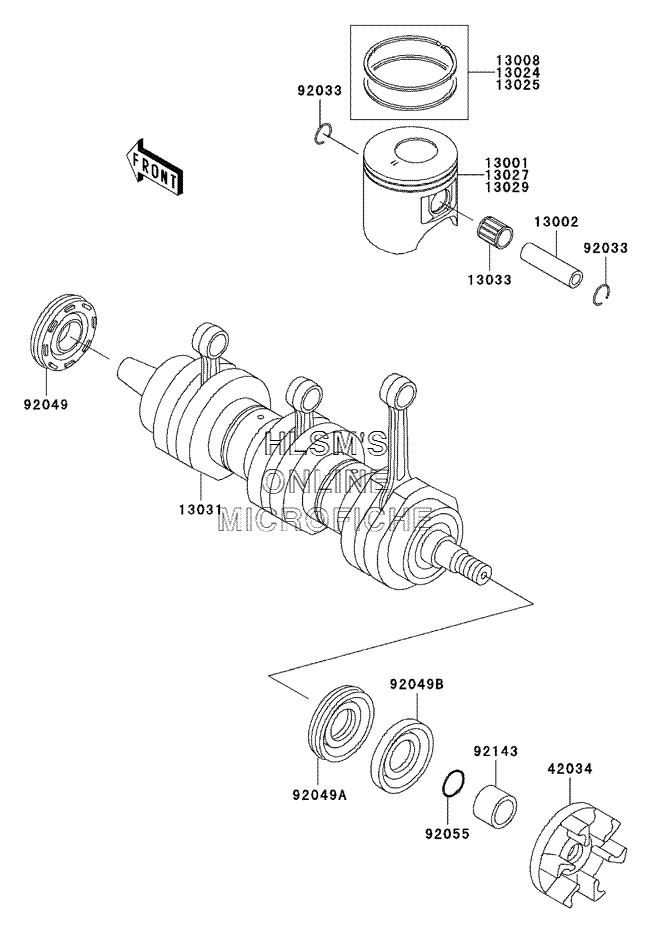 13008
13024
13025

92033

FRONT

13001
13027
13029

13002

92033

13033

92049

HLSM'S
ONLINE
MICROFICHE

13031

92049B

92143

42034

92049A

92055