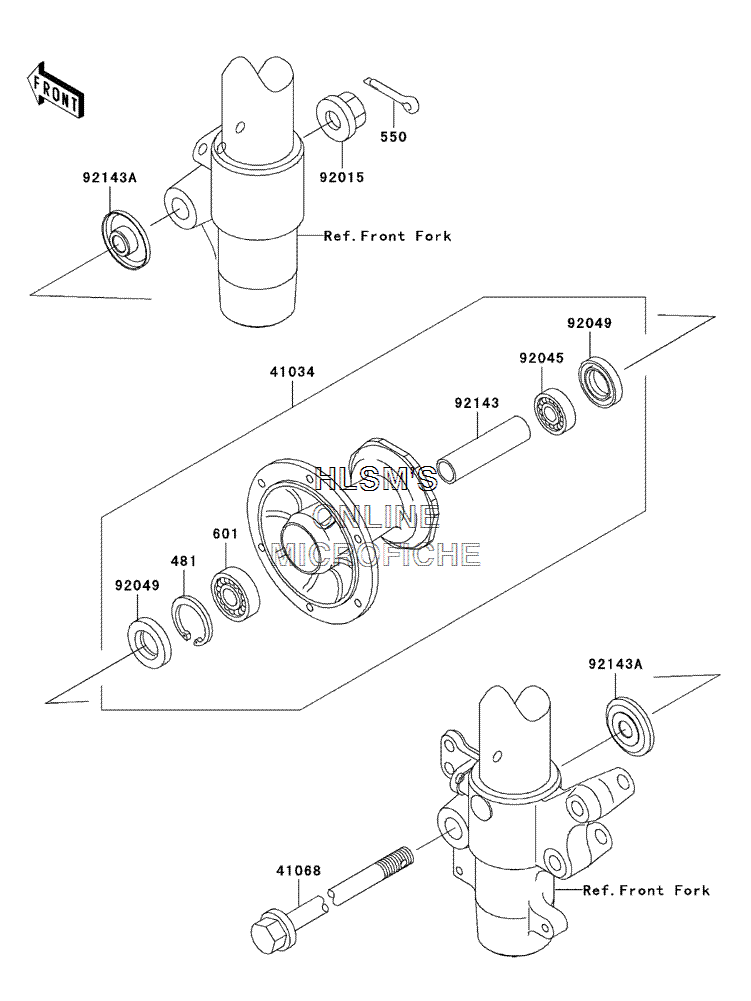 FRONT

92143A

92015

550

Ref.Front Fork

41034

92049

92045

92143

HLSM'S
ONLINE
MICROFICHE

601

481

92049

92143A

41068

Ref.Front Fork