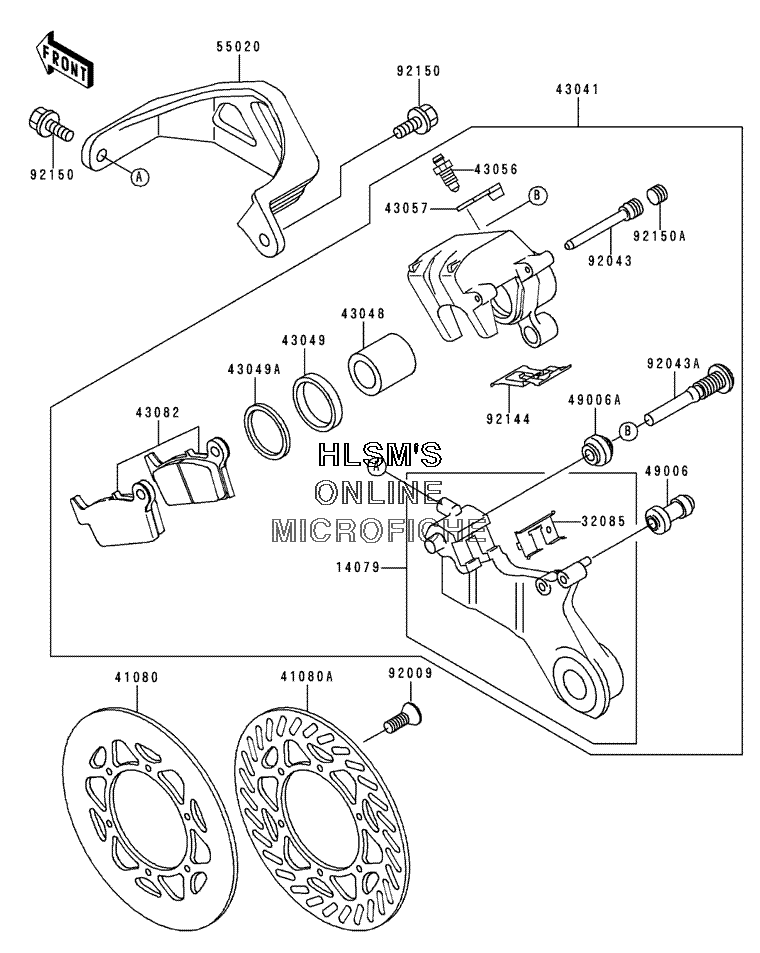 FRONT

55020

92150

43041

92150

A

43056

43057

B

92150A

92043

43048

43049

43049A

92043A

43082

92144

49006A

B

HLSM'S
ONLINE
MICROFICHE

A

49006

32085

14079

41080

41080A

92009