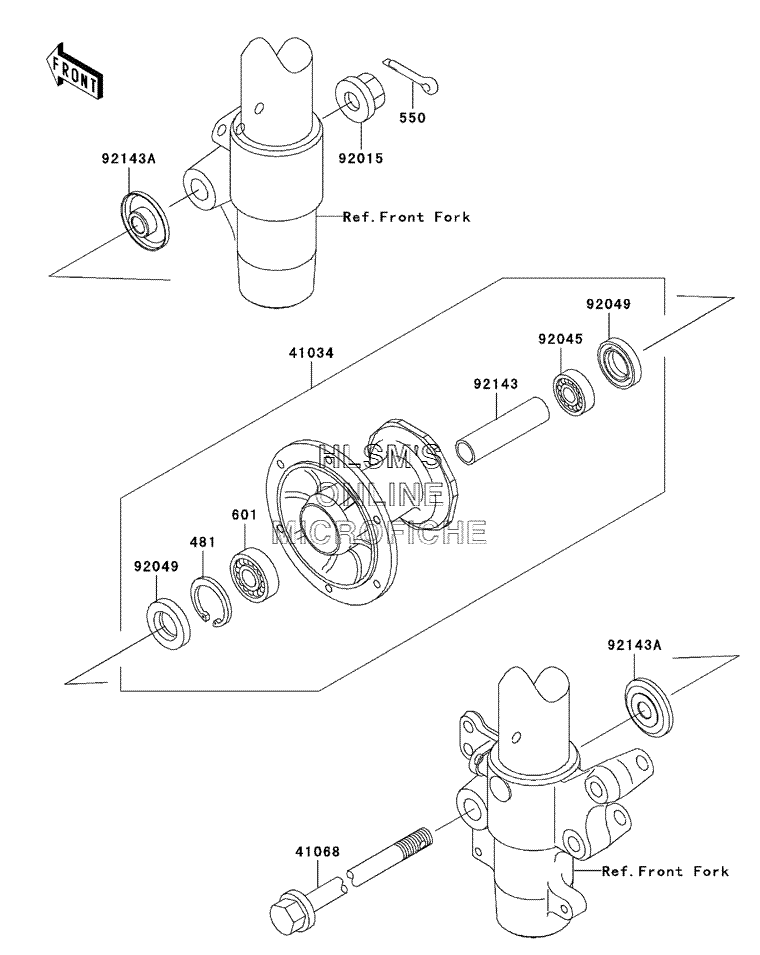 FRONT

92143A

92015

550

Ref.Front Fork

41034

92049

92045

92143

HLSM'S
ONLINE
MICROFICHE

601

481

92049

92143A

41068

Ref.Front Fork