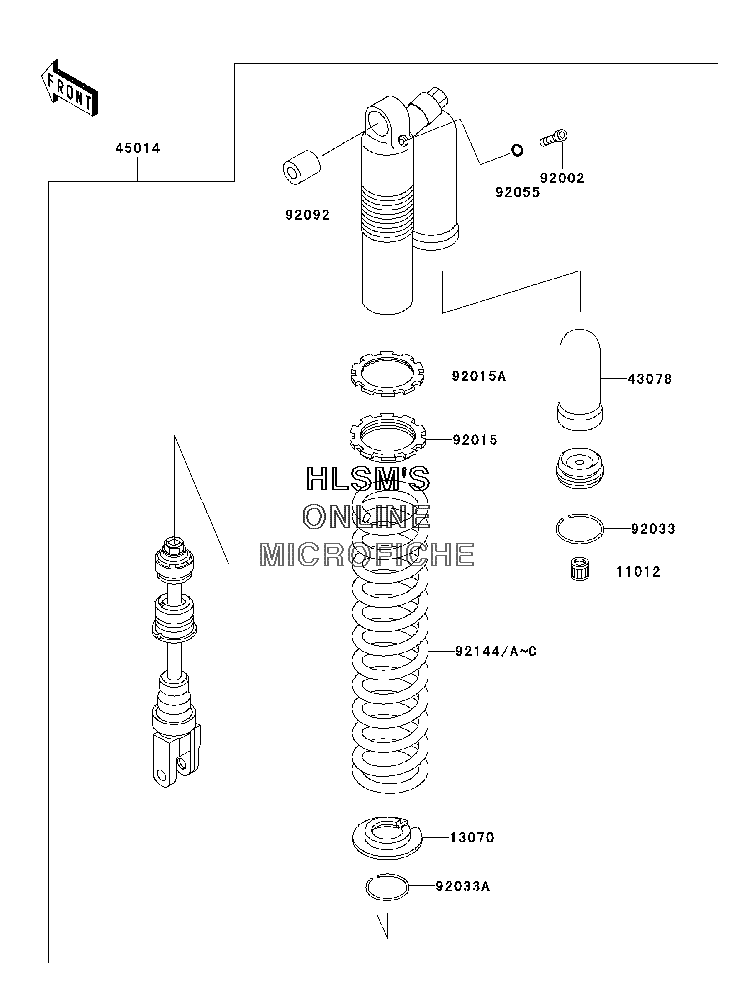 FRONT

45014

92092

92055

92002

92015A

43078

92015

HLSM'S
ONLINE
MICROFICHE

92033

11012

92144/A~C

13070

92033A