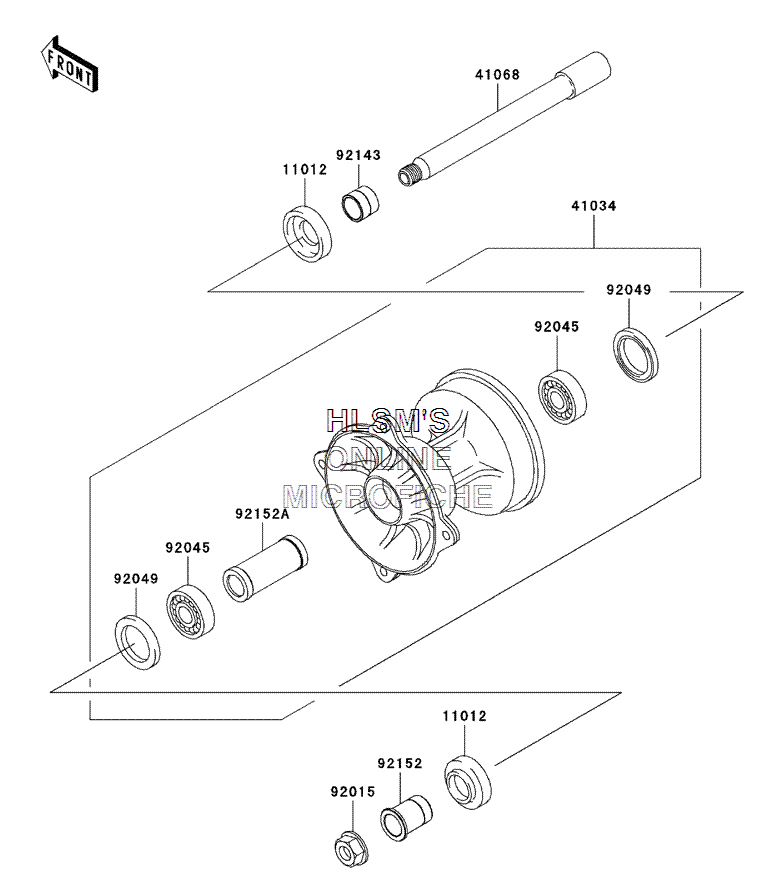 FRONT

41068

92143

11012

41034

92049

92045

HLSM'S
ONLINE
MICROFICHE

92152A

92045

92049

11012

92152

92015