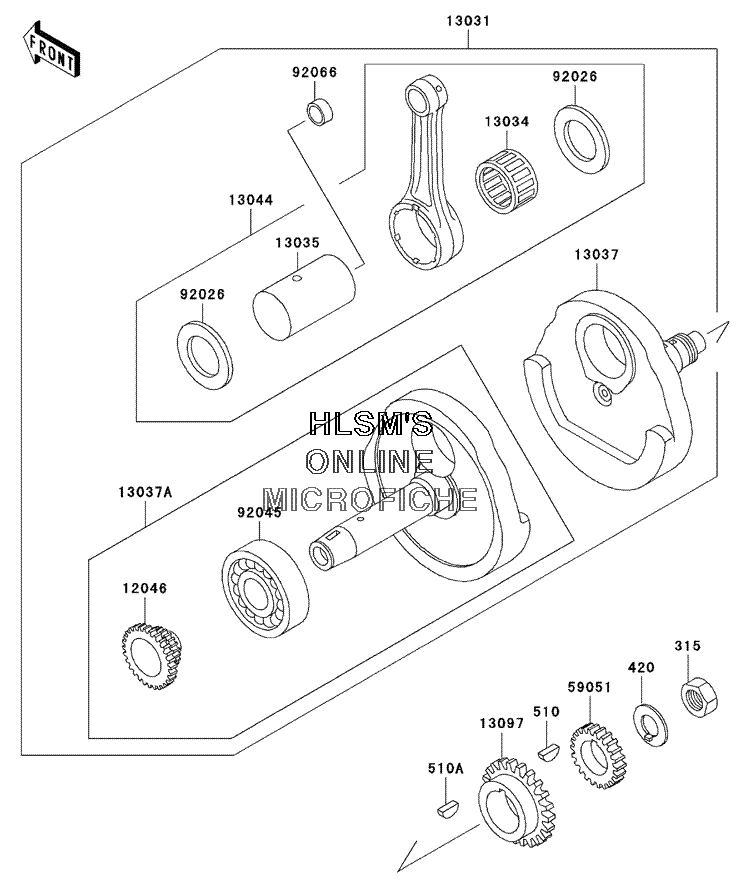 FRONT

13031

92066

92026

13034

13044

13035

92026

13037

HLSM'S
ONLINE
MICROFICHE

13037A

92045

12046

315

420

59051

510

13097

510A