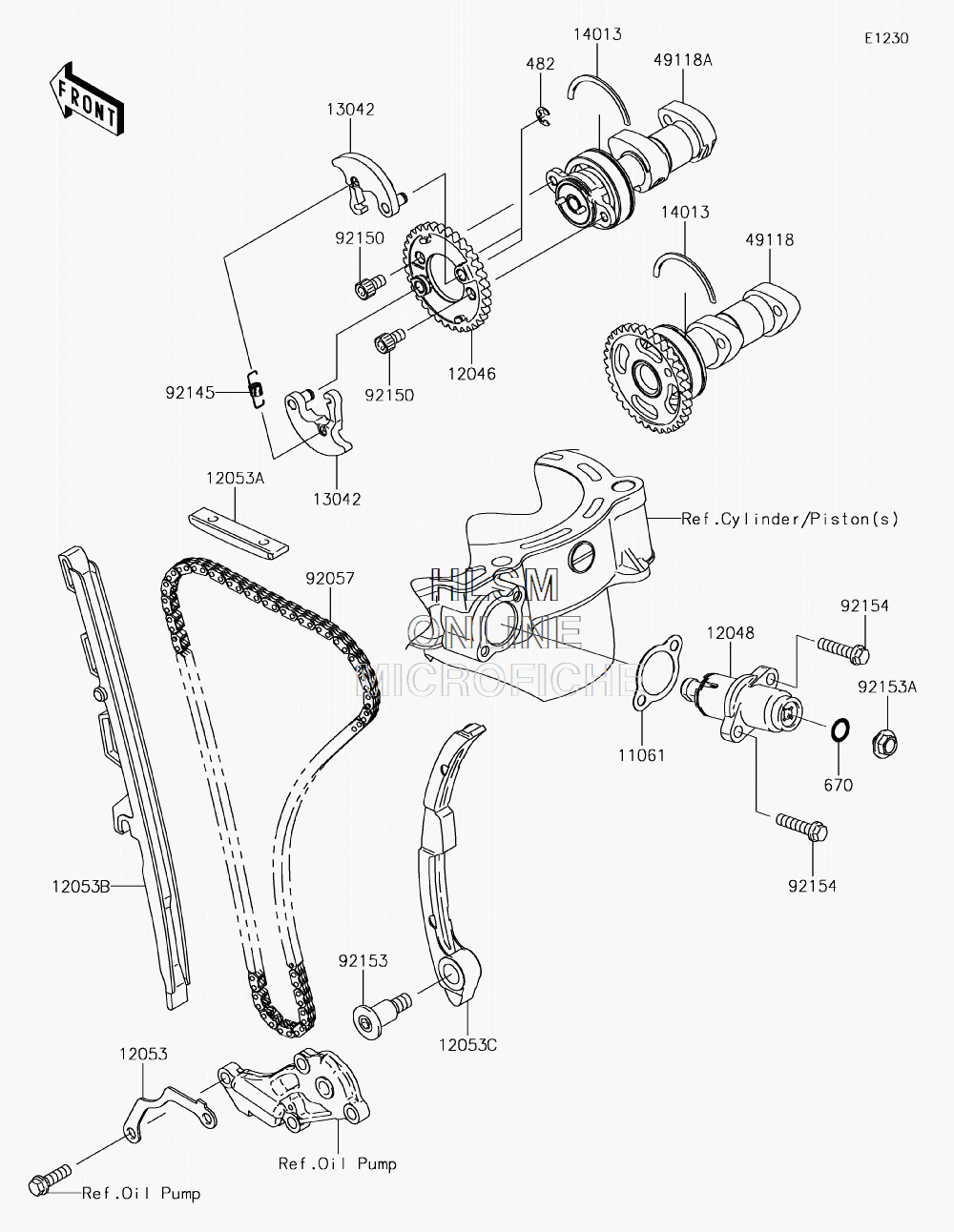 E1230

FRONT

14013
49118A
482
13042
92150
14013
49118
92150
12046
92145
13042
12053A
Ref.Cylinder/Piston(s)
92057
HLSM
ONLINE
MICROFICHE
92154
12048
92153A
11061
670
92154
12053B
92153
12053C
12053
Ref.Oil Pump
Ref.Oil Pump