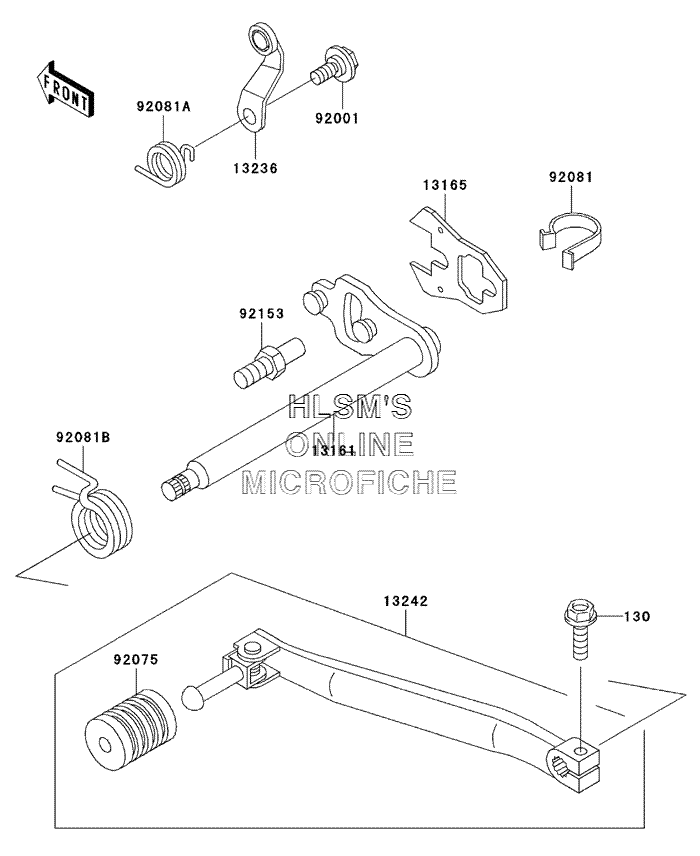 FRONT

92081A

92001

13236

13165

92081

92153

HLSM'S ONLINE MICROFICHE

13161

92081B

13242

130

92075