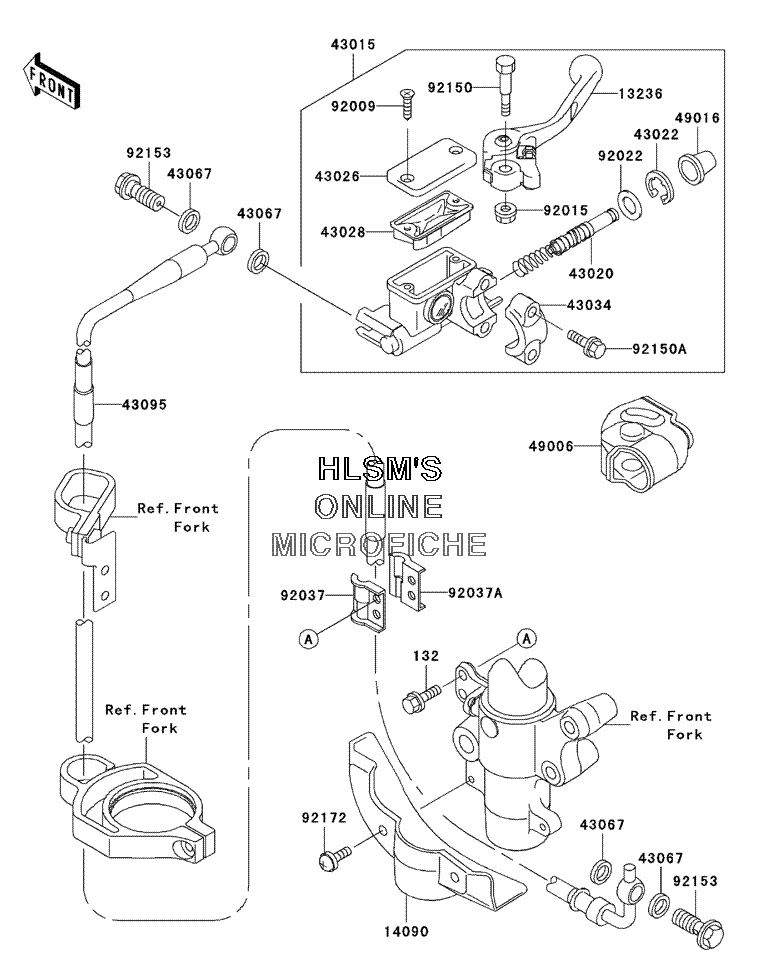 FRONT

43015
92150
13236
92009
49016
43022
92022
92153
43067
43026
92015
43067
43028
43020
43034
92150A
43095
49006
HLSM'S
ONLINE
MICROFICHE
Ref. Front Fork
92037
92037A
A
A
132
Ref. Front Fork
Ref. Front Fork
92172
43067
43067
92153
14090