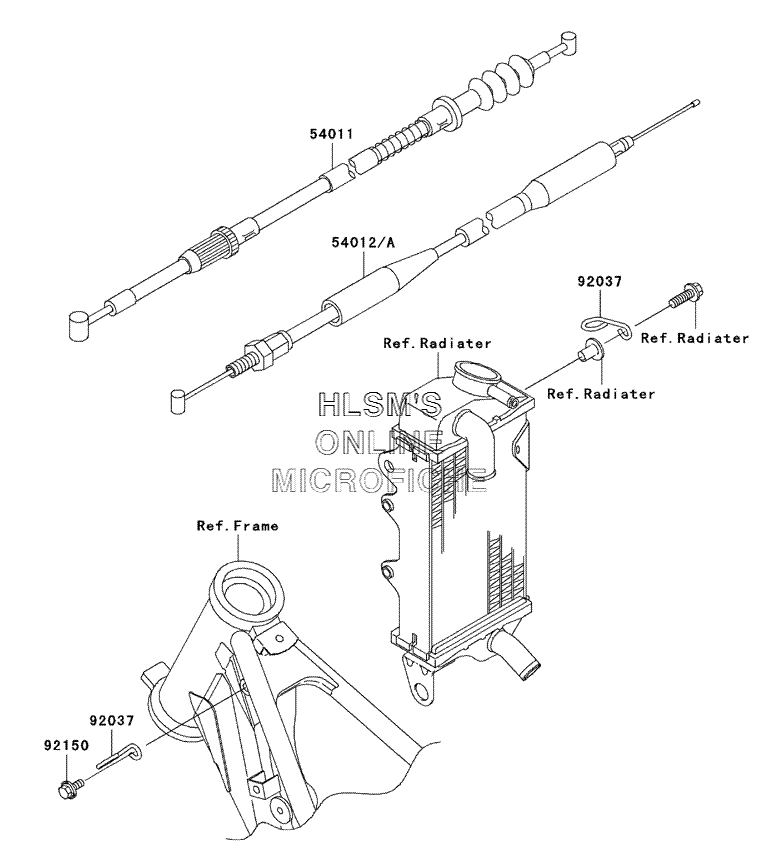 54011

54012/A

92037

Ref.Radiater

Ref.Radiater

Ref.Radiater

HLSM'S
ONLINE
MICROFICHE

Ref.Frame

92037

92150