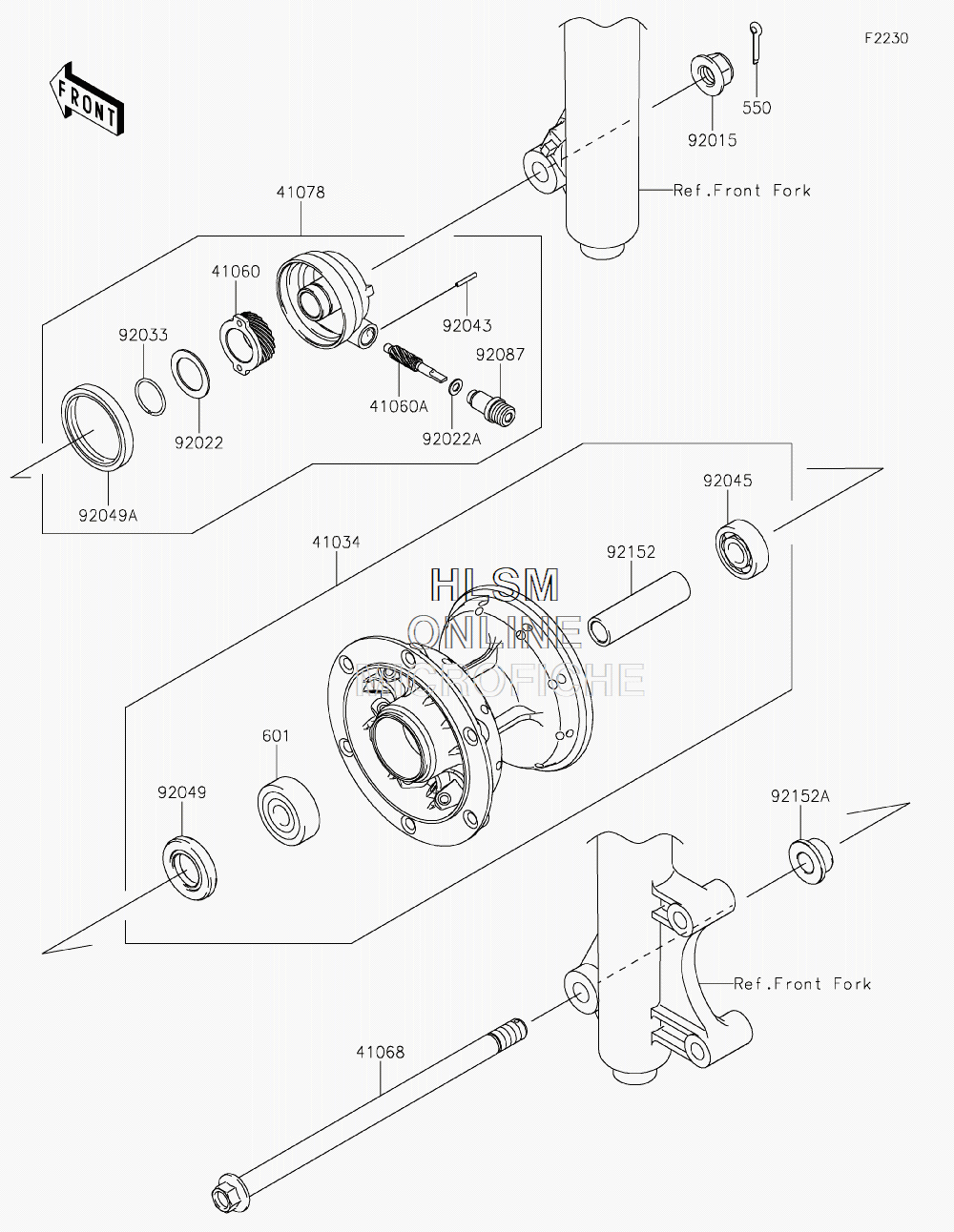 F2230

FRONT

550

92015

Ref.Front Fork

41078

41060

92043

92033

92087

41060A

92022

92022A

92049A

92045

41034

92152

HLSM
ONLINE
MICROFICHE

601

92049

92152A

Ref.Front Fork

41068