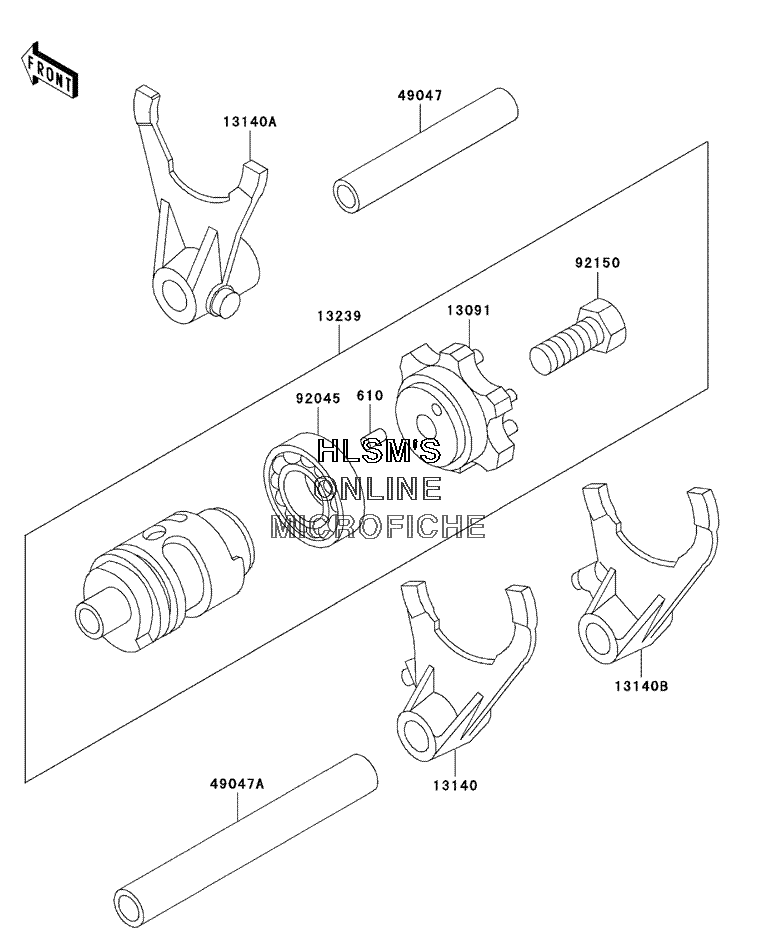 FRONT

13140A

49047

92150

13239

13091

92045

610

HLSM'S
ONLINE
MICROFICHE

13140B

13140

49047A