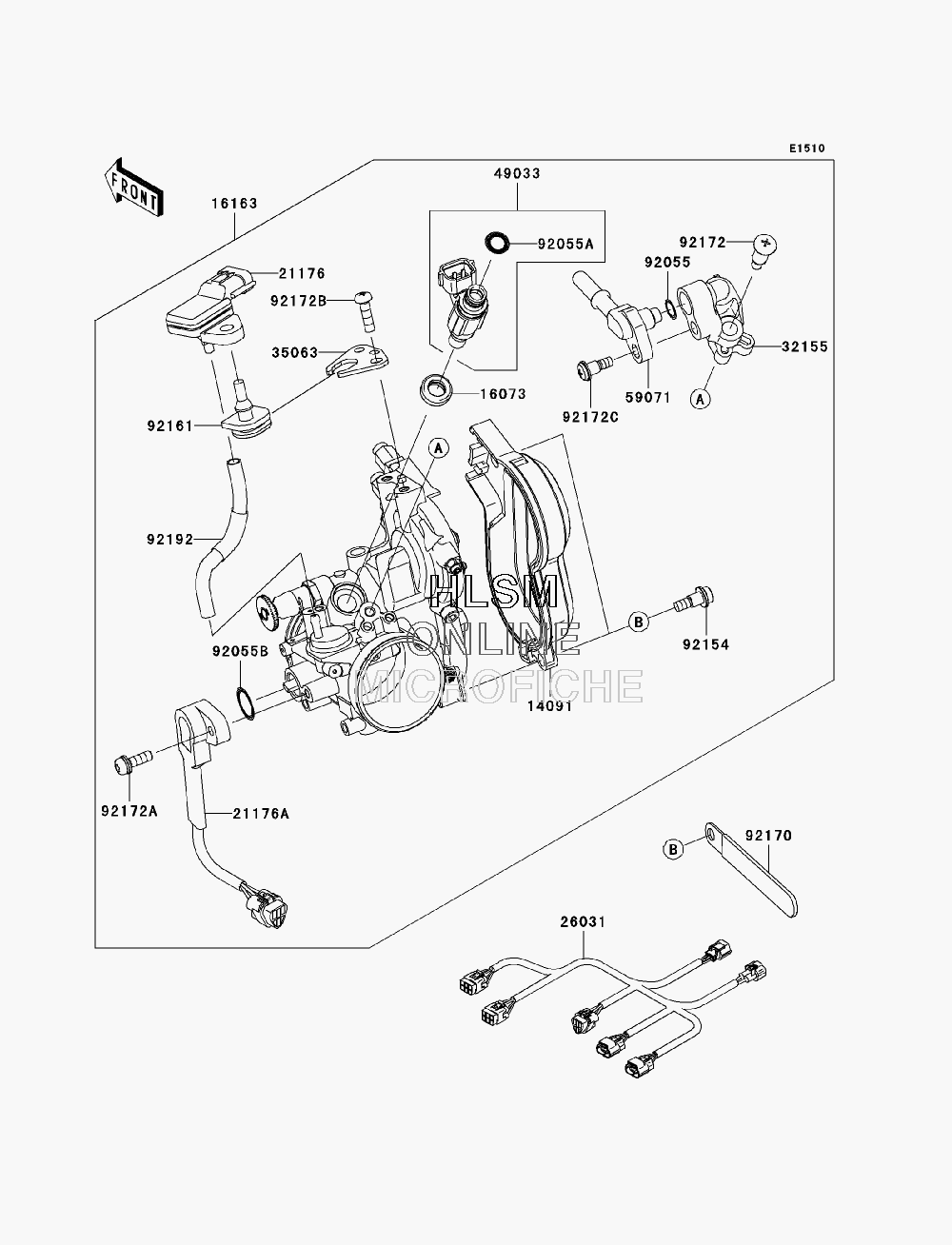 E1510

FRONT

16163

49033

92055A

92172

92055

21176

92172B

35063

32155

16073

59071

92172C

A

92161

A

92192

HLSM
ONLINE
MICROFICHE

B

92154

92055B

14091

92172A

21176A

B

92170

26031