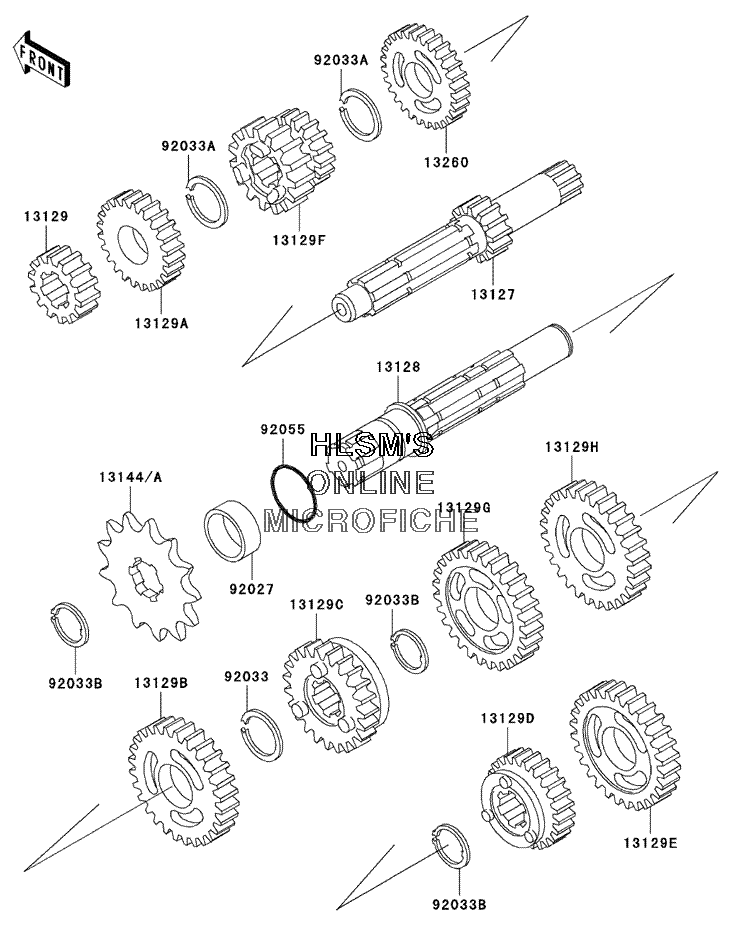 FRONT

92033A

13260

92033A

13129F

13129

13129A

13127

13128

92055

HLSM'S
ONLINE
MICROFICHE

13129H

13144/A

13129G

92027

13129C

92033B

92033B

13129B

92033

13129D

13129E

92033B