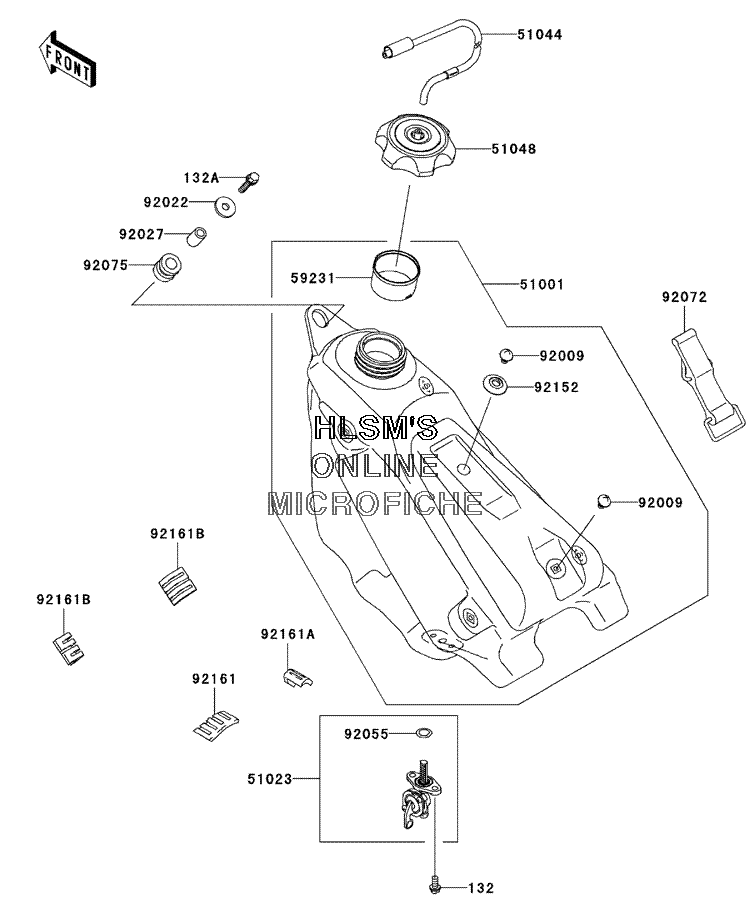 FRONT

51044

51048

132A
92022
92027
92075

59231

51001

92072

92009

92152

HLSM'S
ONLINE
MICROFICHE

92009

92161B

92161B

92161A

92161

92055

51023

132