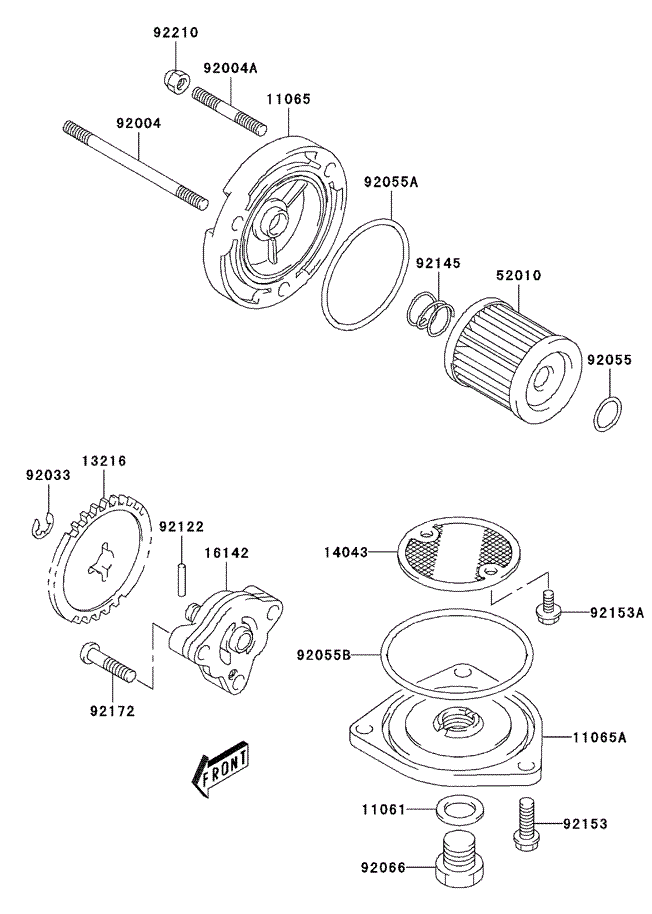 92210
92004A
11065
92004
92055A
92145
52010
92055
92033
13216
92122
16142
14043
92153A
92055B
92172
11065A
FRONT
11061
92153
92066