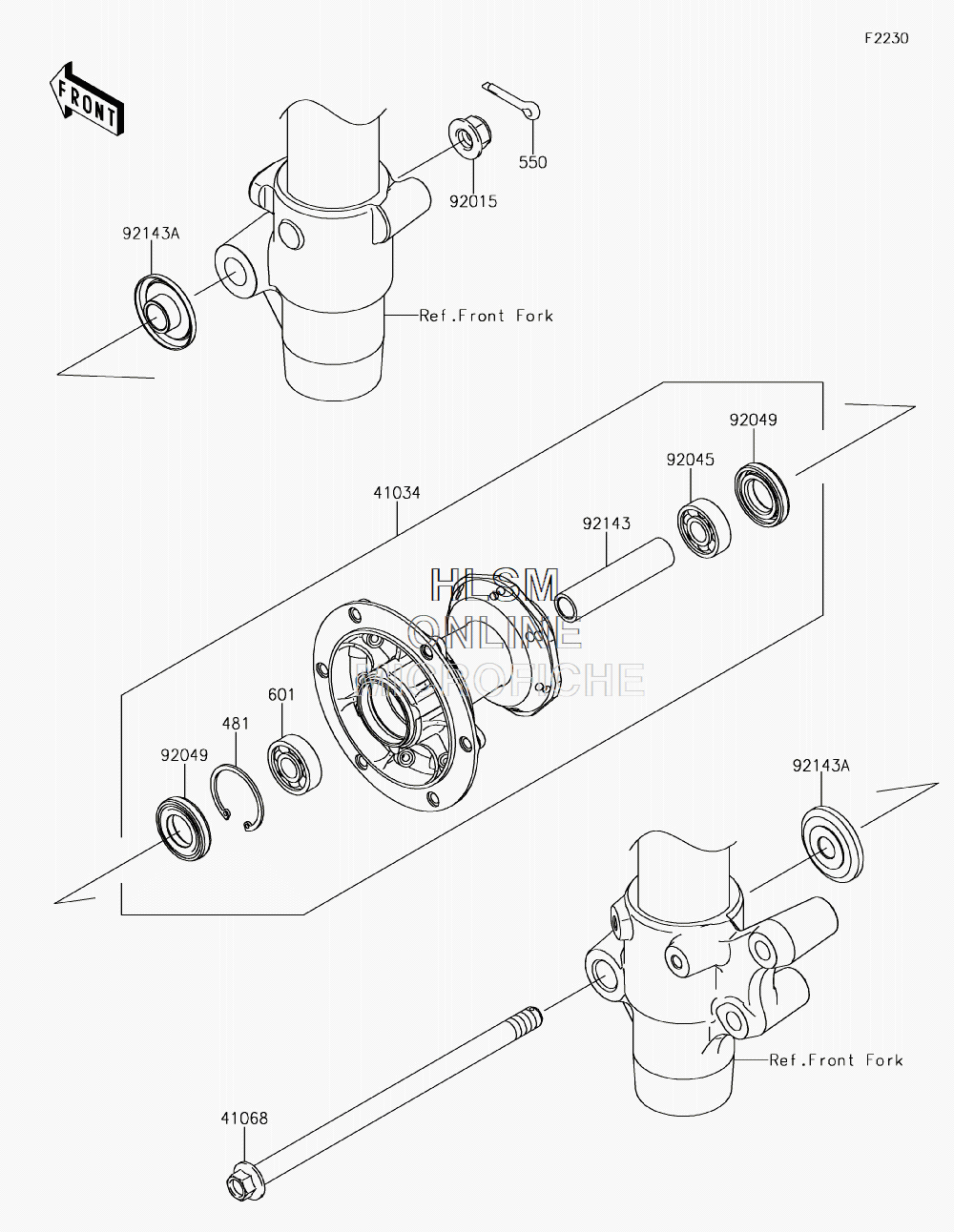 F2230

FRONT

550

92015

92143A

Ref.Front Fork

92049

92045

41034

92143

HLSM
ONLINE
MICROFICHE

601

481

92049

92143A

Ref.Front Fork

41068