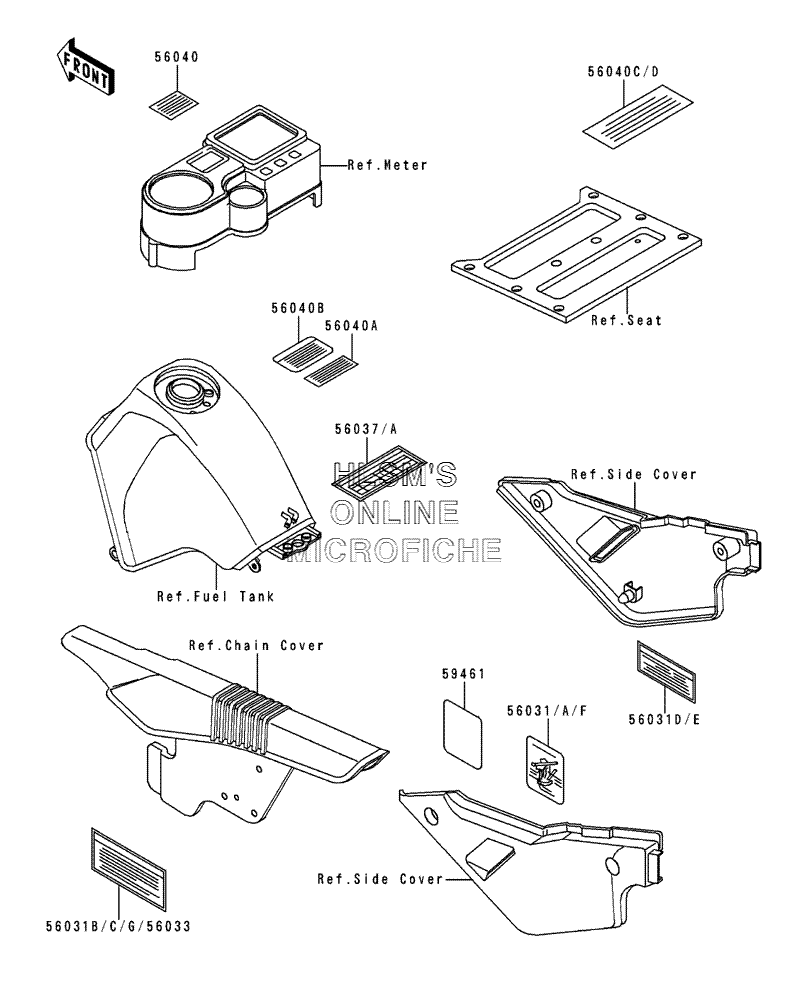 FRONT

56040

56040C/D

Ref.Meter

Ref.Seat

56040B

56040A

56037/A

HLSM'S ONLINE MICROFICHE

Ref.Side Cover

Ref.Fuel Tank

Ref.Chain Cover

59461

56031/A/F

56031D/E

Ref.Side Cover

56031B/C/G/56033