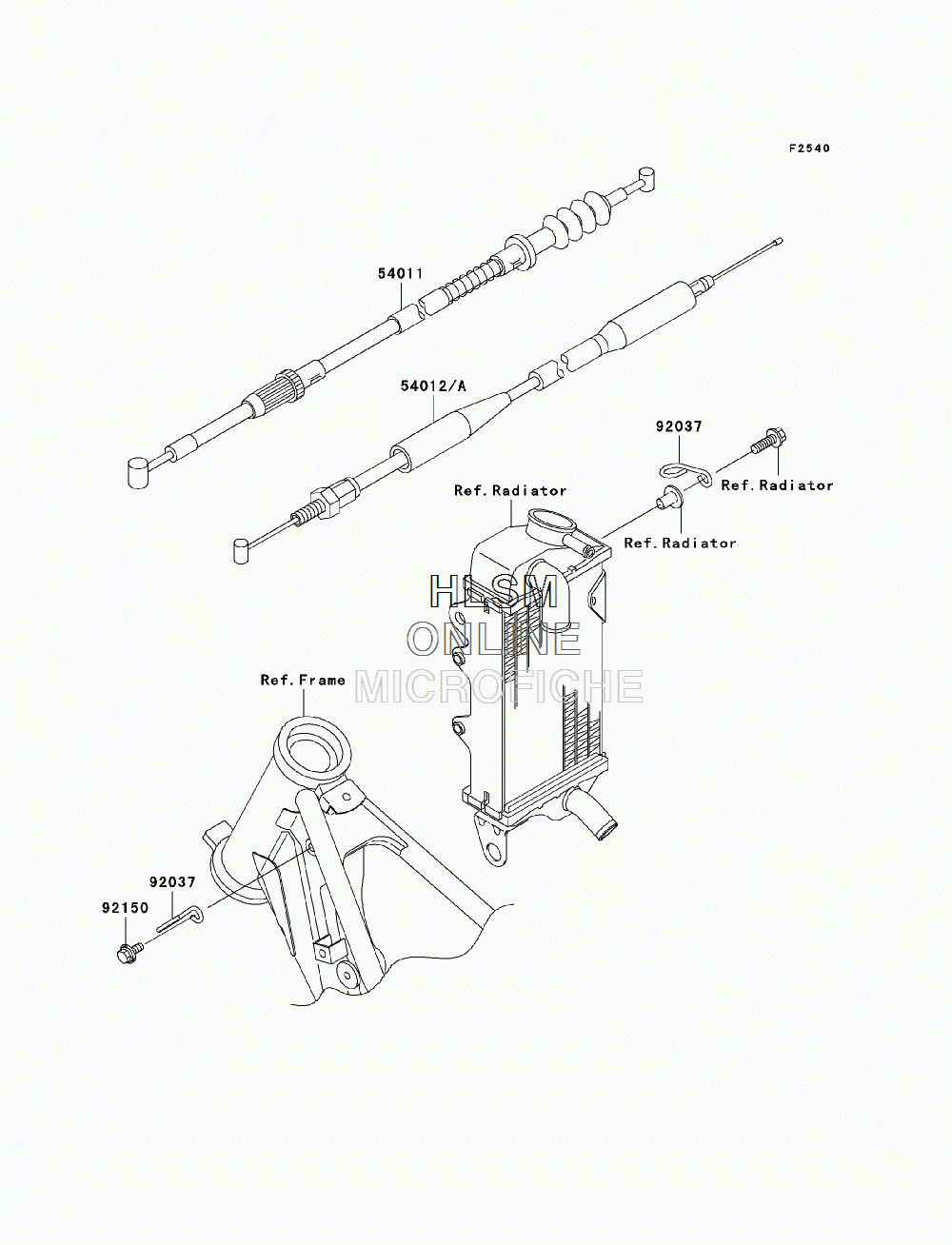 F2540

54011

54012/A

92037

Ref.Radiator

Ref.Radiator

Ref.Radiator

HLSM
ONLINE
MICROFICHE

Ref.Frame

92037

92150