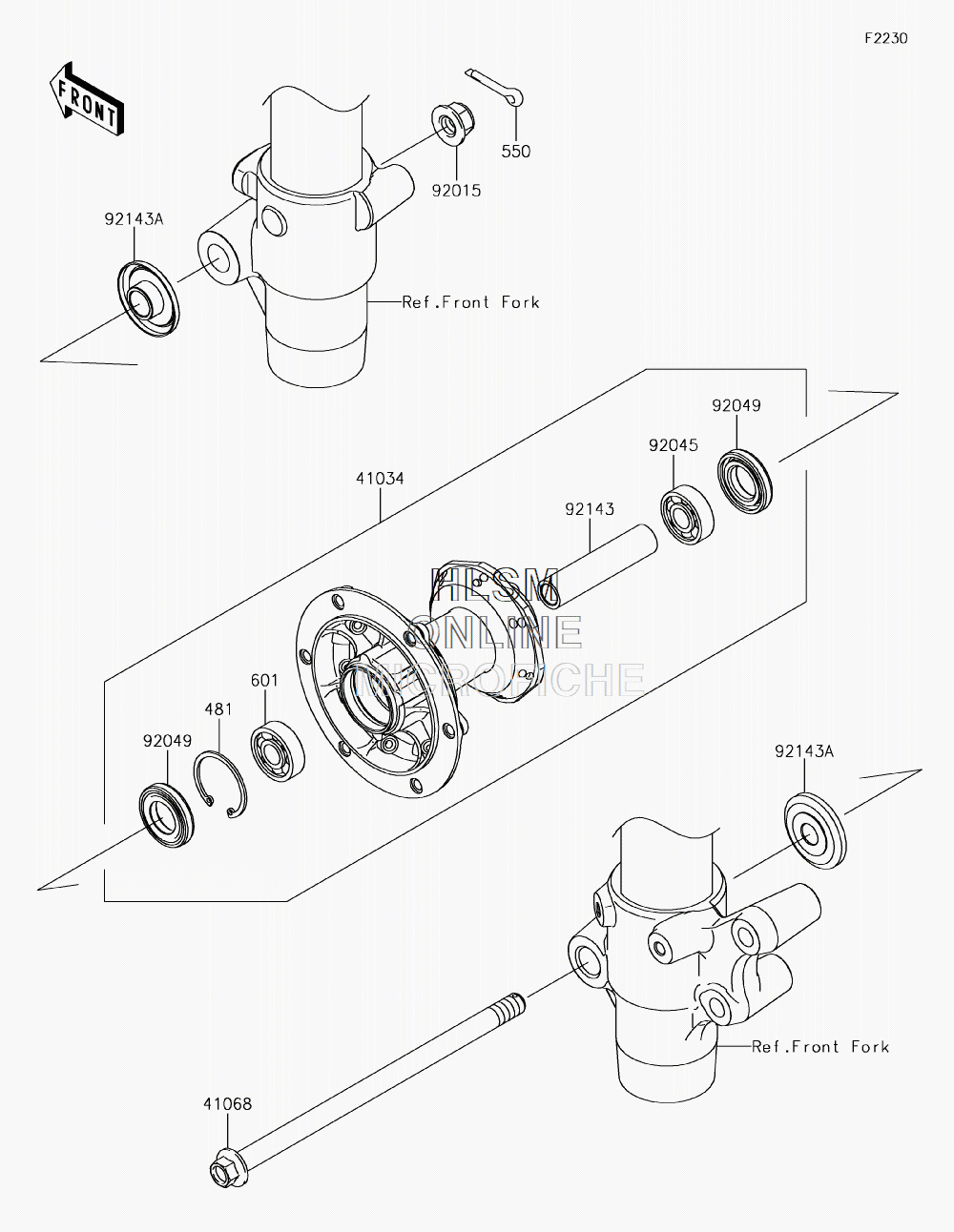 F2230

FRONT

550

92015

92143A

Ref.Front Fork

92049

92045

41034

92143

HLSM
ONLINE
MICROFICHE

601

481

92049

92143A

Ref.Front Fork

41068