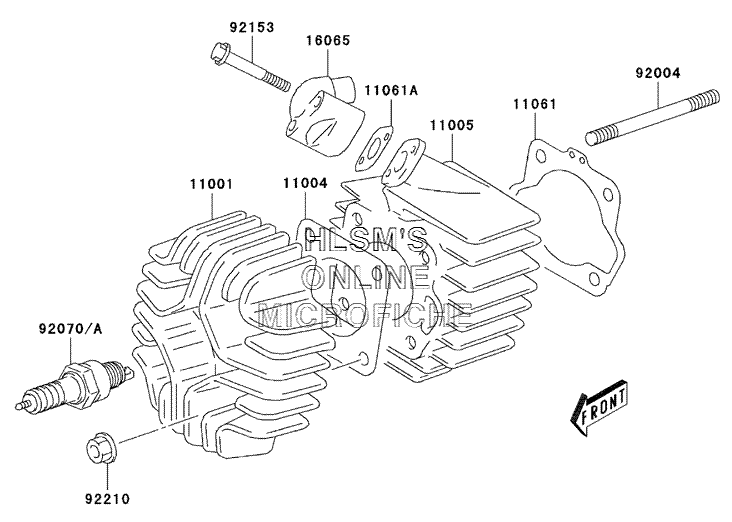 92153
16065
11061A
92004
11061
11005
11001
11004
HLSM'S
ONLINE
MICROFICHE
92070/A
FRONT
92210