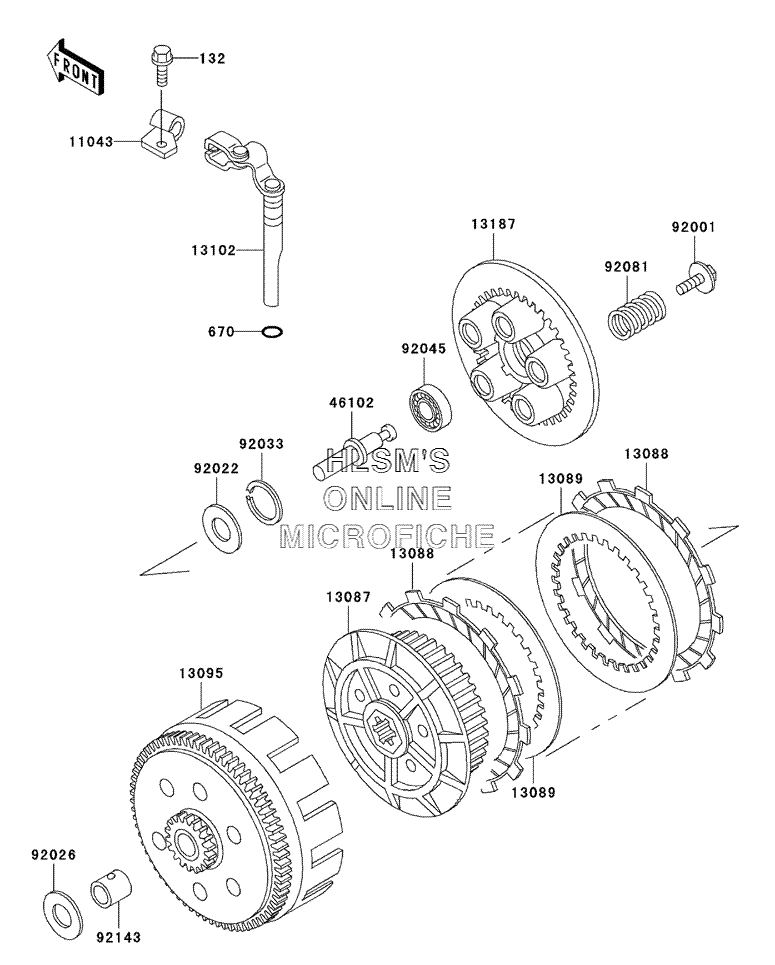 FRONT
132
11043
13102
670
13187
92001
92081
92045
46102
92033
92022
HLSM'S
ONLINE
MICROFICHE
13089
13088
13088
13087
13095
13089
92026
92143