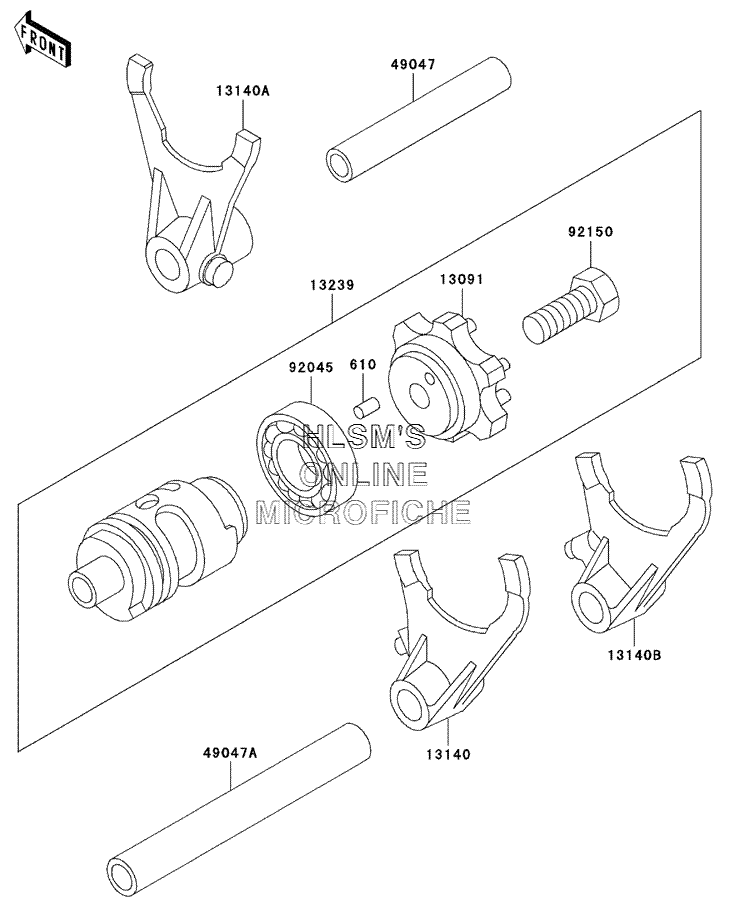 FRONT

13140A

49047

92150

13239

13091

92045

610

HLSM'S
ONLINE
MICROFICHE

13140B

13140

49047A