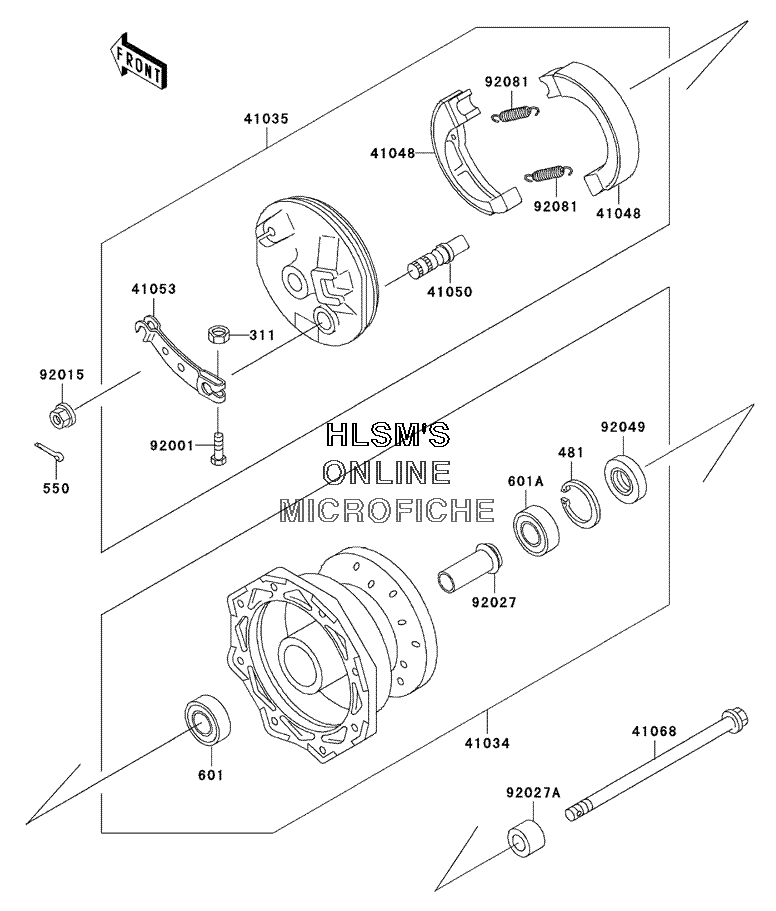 FRONT

41035

92081

41048

92081

41048

41050

41053

311

92015

92001

550

HLSM'S
ONLINE
MICROFICHE

92049

481

601A

92027

41034

601

41068

92027A