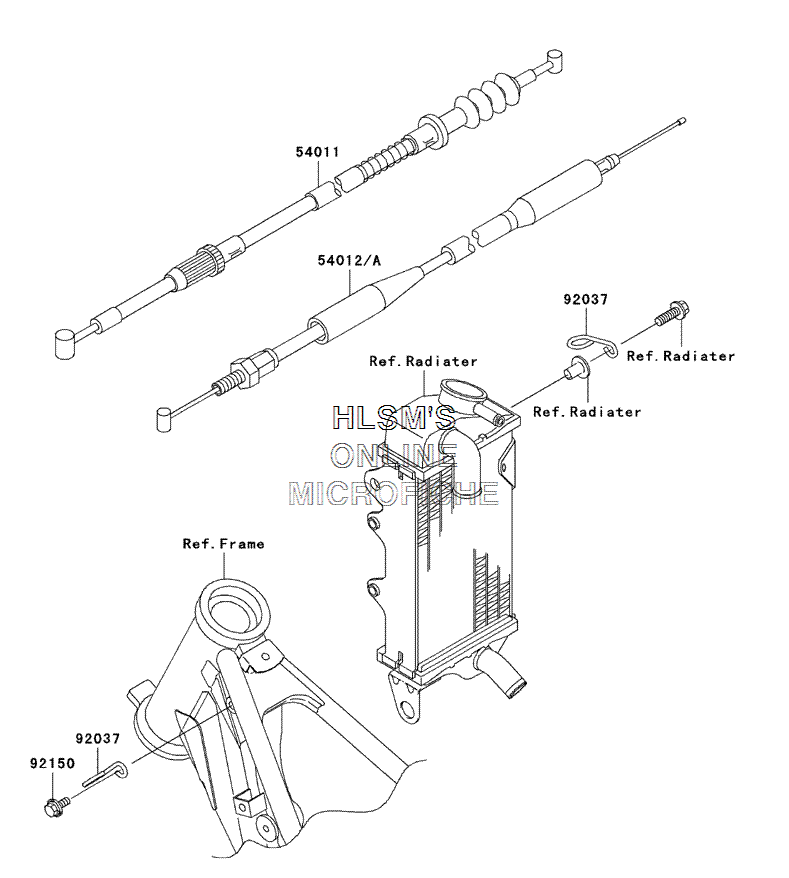 54011

54012/A

92037

Ref.Radiater

Ref.Radiater

Ref.Radiater

HLSM'S
ONLINE
MICROFICHE

Ref.Frame

92037

92150