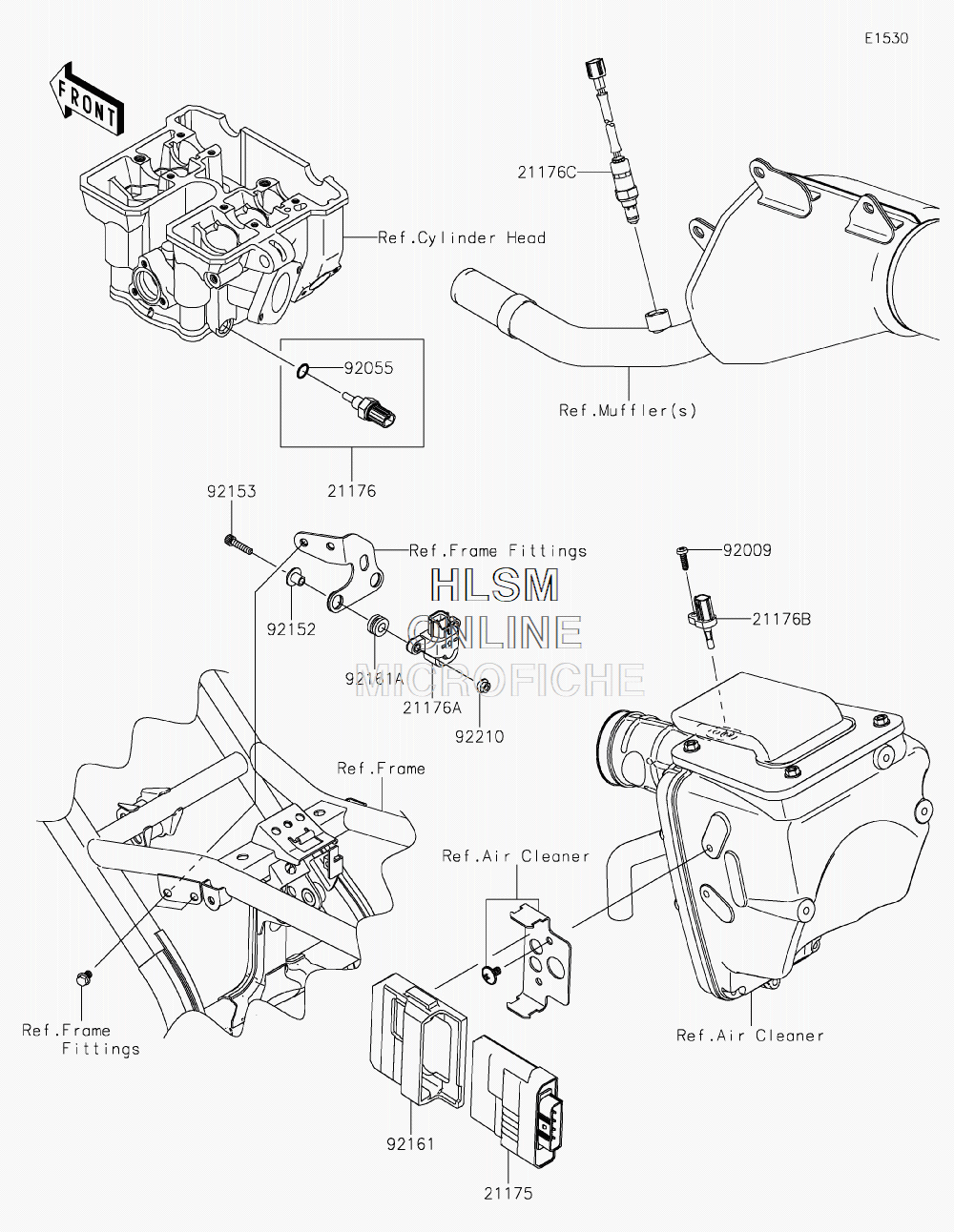 E1530

FRONT

21176C

Ref.Cylinder Head

92055

Ref.Muffler(s)

21176

92153

Ref.Frame Fittings

92009

HLSM ONLINE MICROFICHE

92152

21176B

92161A

21176A

92210

Ref.Frame

Ref.Air Cleaner

Ref.Frame Fittings

Ref.Air Cleaner

92161

21175