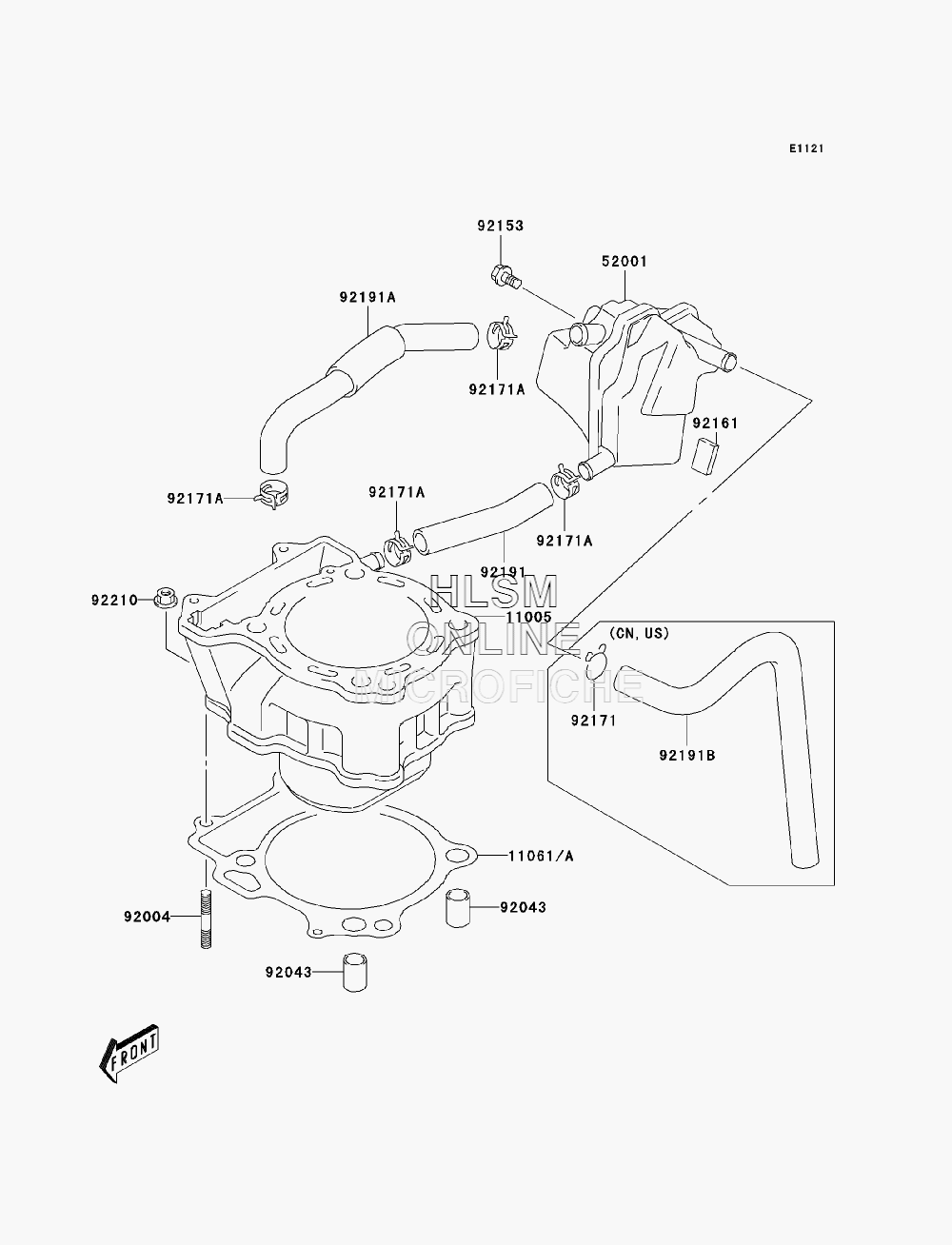 E1121

92153

52001

92191A

92171A

92161

92171A

92171A

92171A

92191

92210

HLSM
ONLINE
MICROFICHE

11005

(CN, US)

92171

92191B

11061/A

92004

92043

92043

FRONT