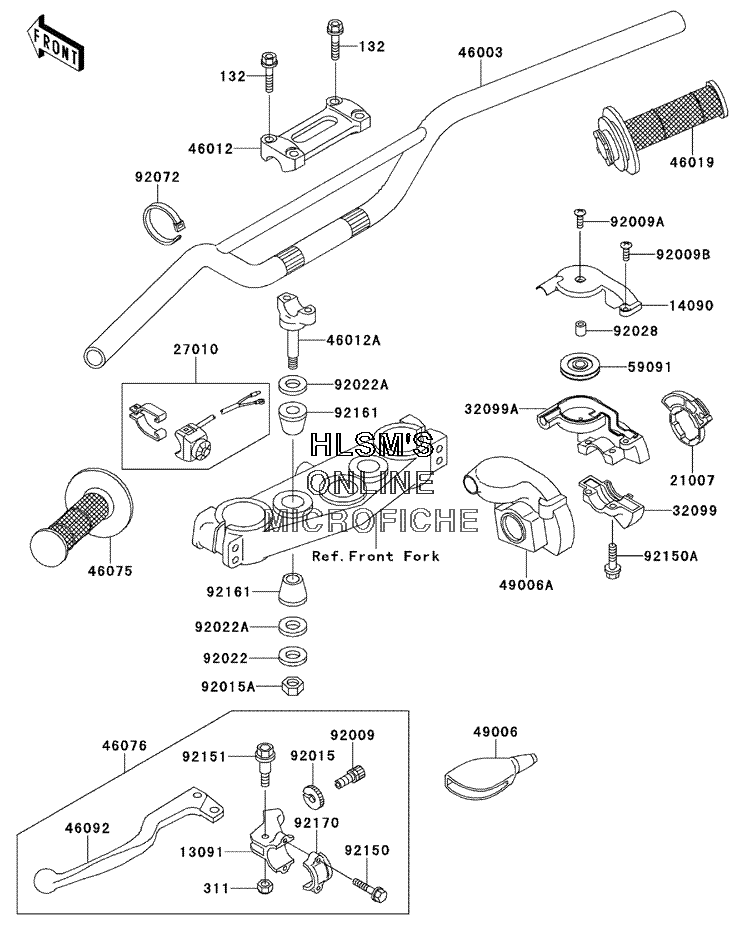 FRONT

132
132
46003
46012
46019
92072
92009A
92009B
14090
92028
46012A
27010
92022A
59091
92161
32099A
HLSM'S
ONLINE
MICROFICHE
21007
32099
46075
Ref.Front Fork
92150A
49006A
92161
92022A
92022
92015A
46076
92009
49006
92151
92015
46092
92170
13091
92150
311