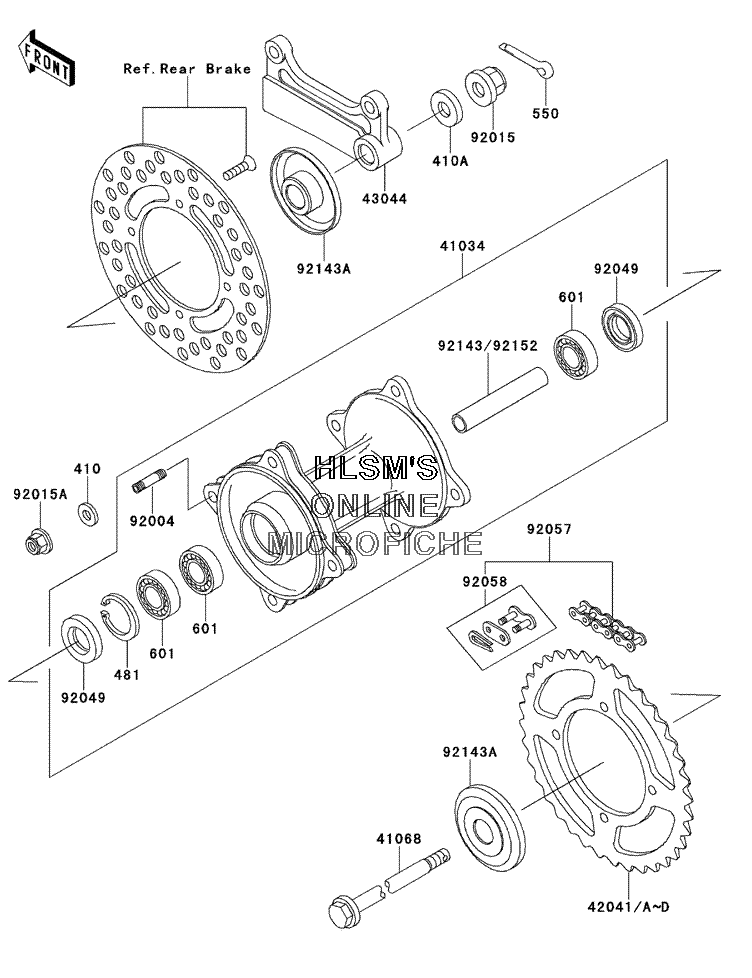 FRONT

Ref.Rear Brake

550

92015

410A

43044

92143A

41034

92049

601

92143/92152

410

92015A

92004

HLSM'S
ONLINE
MICROFICHE

92057

92058

601

601

481

92049

92143A

41068

42041/A~D