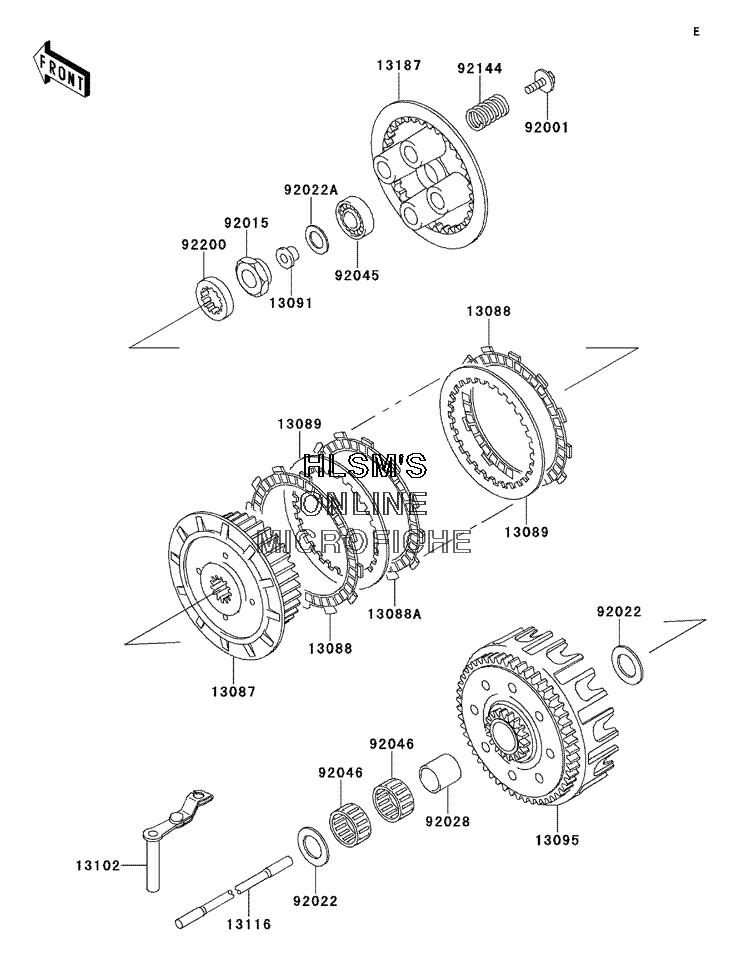 E

FRONT

13187
92144
92001
92022A
92015
92200
92045
13091
13088
13089
HLSM'S
ONLINE
MICROFICHE
13089
13088A
13088
13087
92022
92046
92046
92028
13095
13102
92022
13116