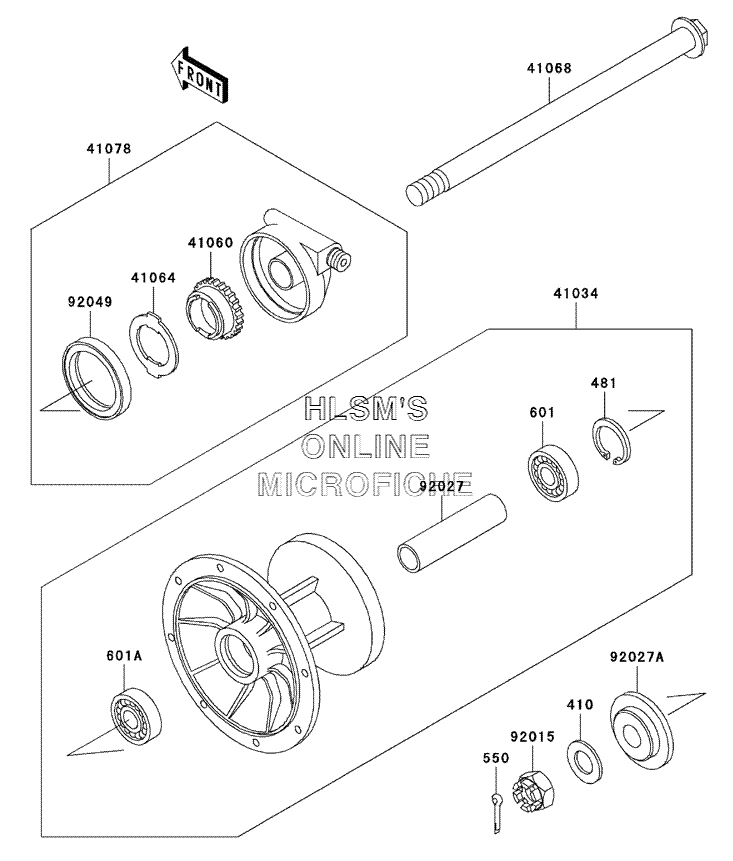 FRONT

41068

41078

41060

41064

92049

41034

481

601

HLSM'S
ONLINE
MICROFICHE

92027

601A

92027A

410

92015

550