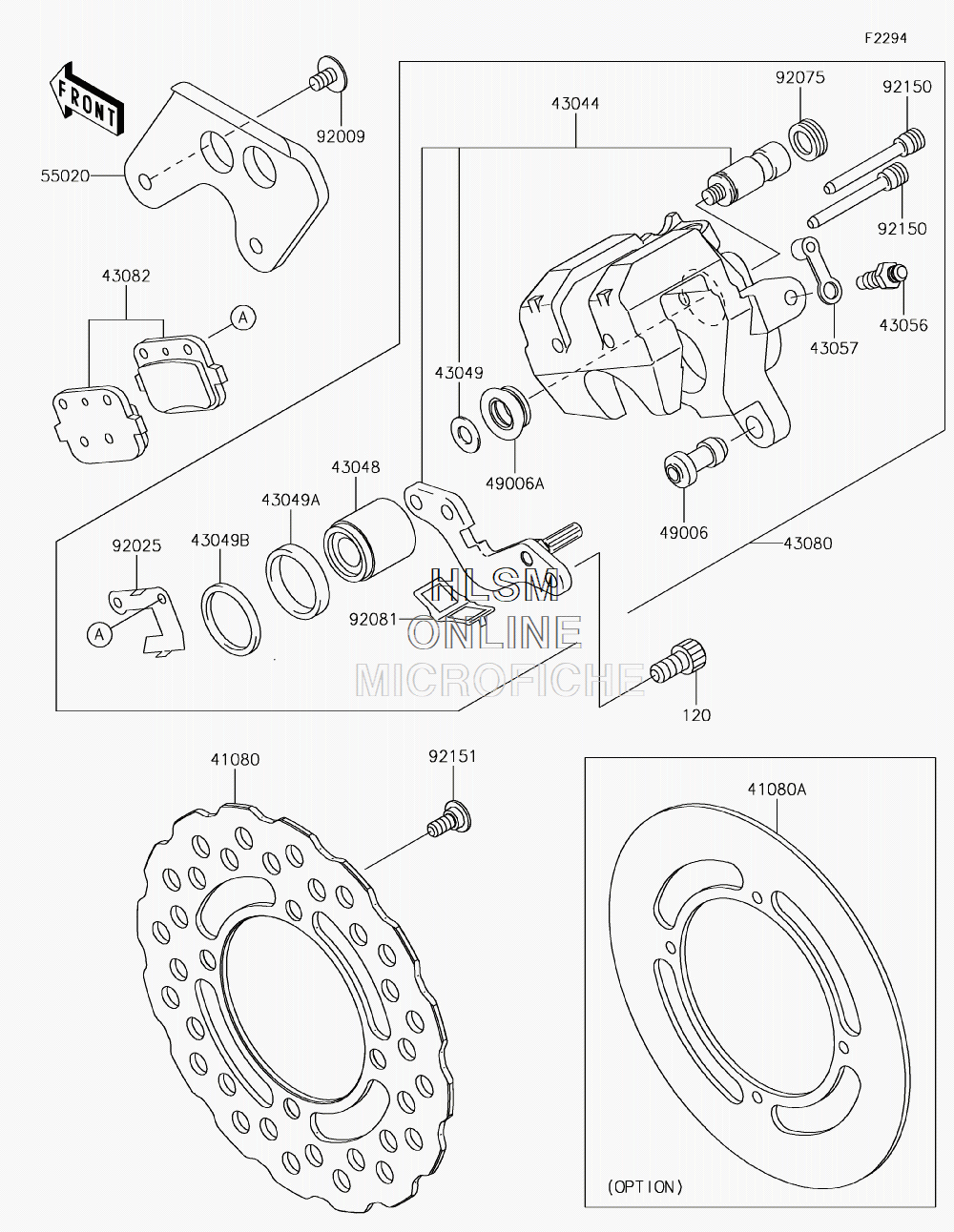 F2294

FRONT

92009

55020

43082

A

43044

92075

92150

92150

43056

43057

43049

49006A

49006

43080

43048

43049A

43049B

92025

A

92081

HLSM
ONLINE
MICROFICHE

120

41080

92151

41080A

(OPTION)